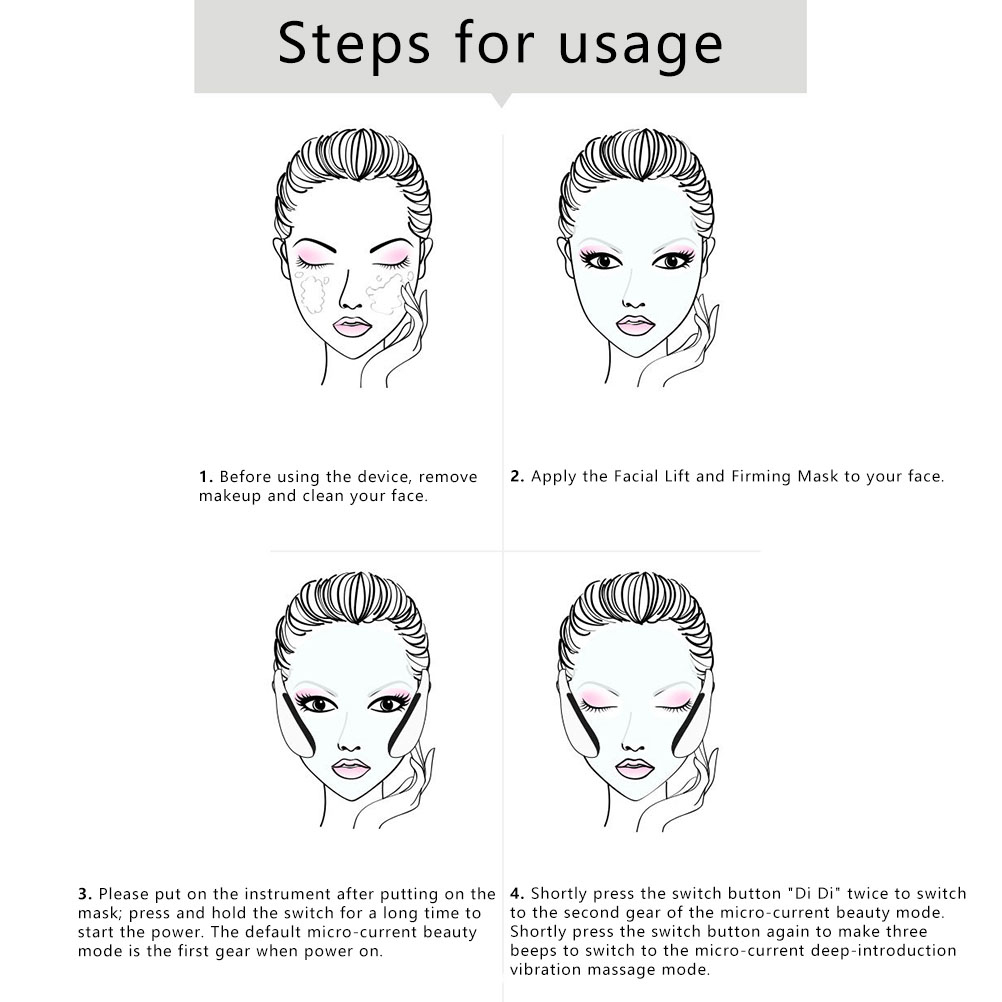 Steps for usage

1. Before using the device, remove makeup and clean your face.

2. Apply the Facial Lift and Firming Mask to your face.

3. Please put on the instrument after putting on the mask; press and hold the switch for a long time to start the power. The default micro-current beauty mode is the first gear when power on.

4. Shortly press the switch button "Di Di" twice to switch to the second gear of the micro-current beauty mode. Shortly press the switch button again to make three beeps to switch to the micro-current deep-introduction vibration massage mode.