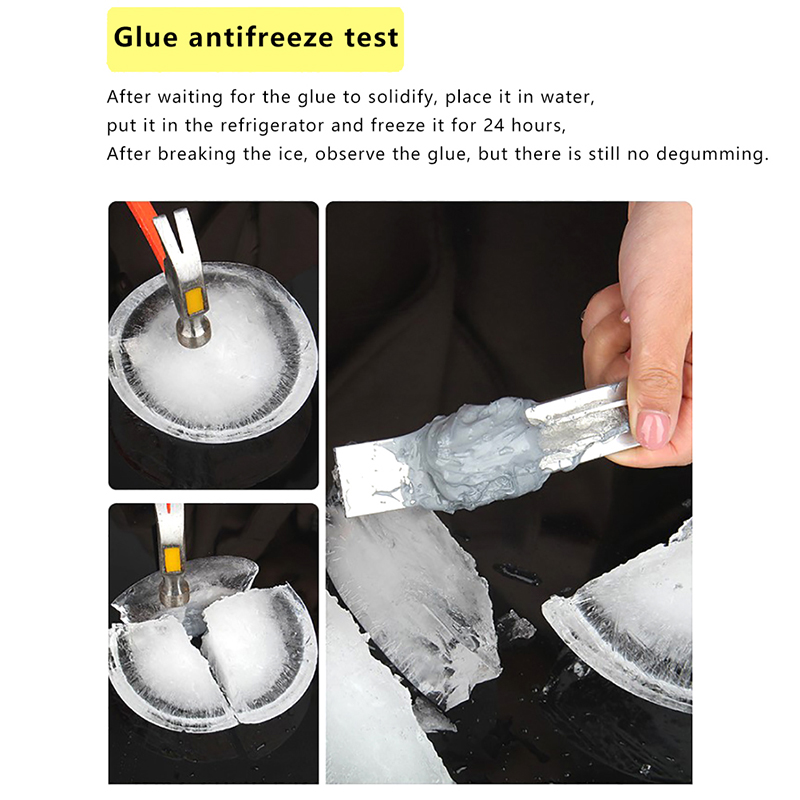 Glue antifreeze test

After waiting for the glue to solidify, place it in water, put it in the refrigerator and freeze it for 24 hours, After breaking the ice, observe the glue, but there is still no degumming.