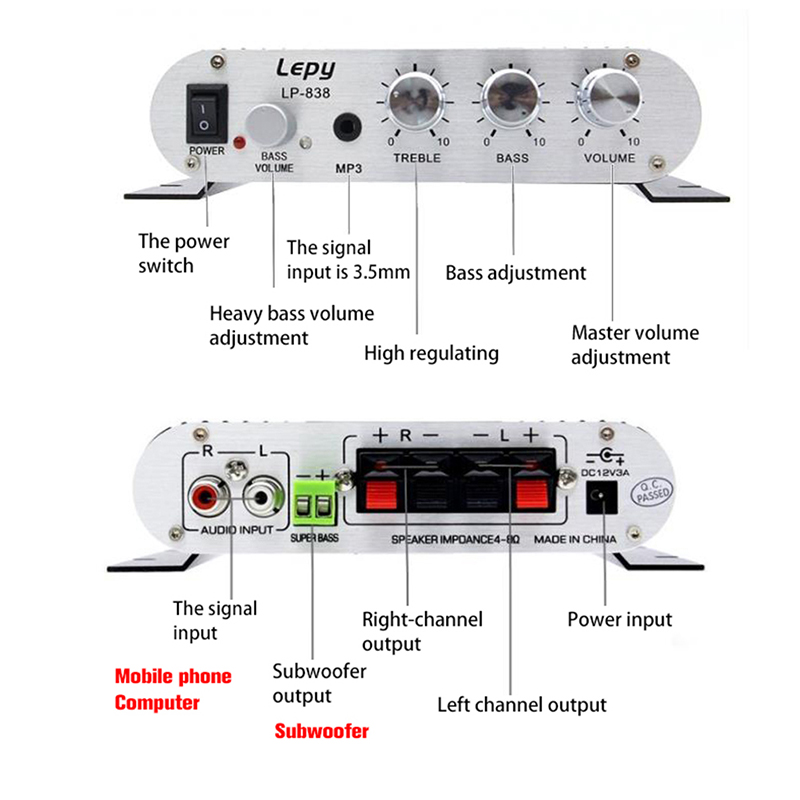 Lepy
LP-838

I
O
POWER

BASS VOLUME

MP3

0 10
TREBLE

0 10
BASS

0 10
VOLUME

The power switch

The signal input is 3.5mm

Bass adjustment

Heavy bass volume adjustment

High regulating

Master volume adjustment

R L
AUDIO INPUT

− +
SUPER BASS

+ R − − L +

SPEAKER IMPDANCE4-8Ω

DC12V3A

Q.C. PASSED

MADE IN CHINA

The signal input

Right-channel output

Power input

Mobile phone
Computer

Subwoofer output

Left channel output

Subwoofer