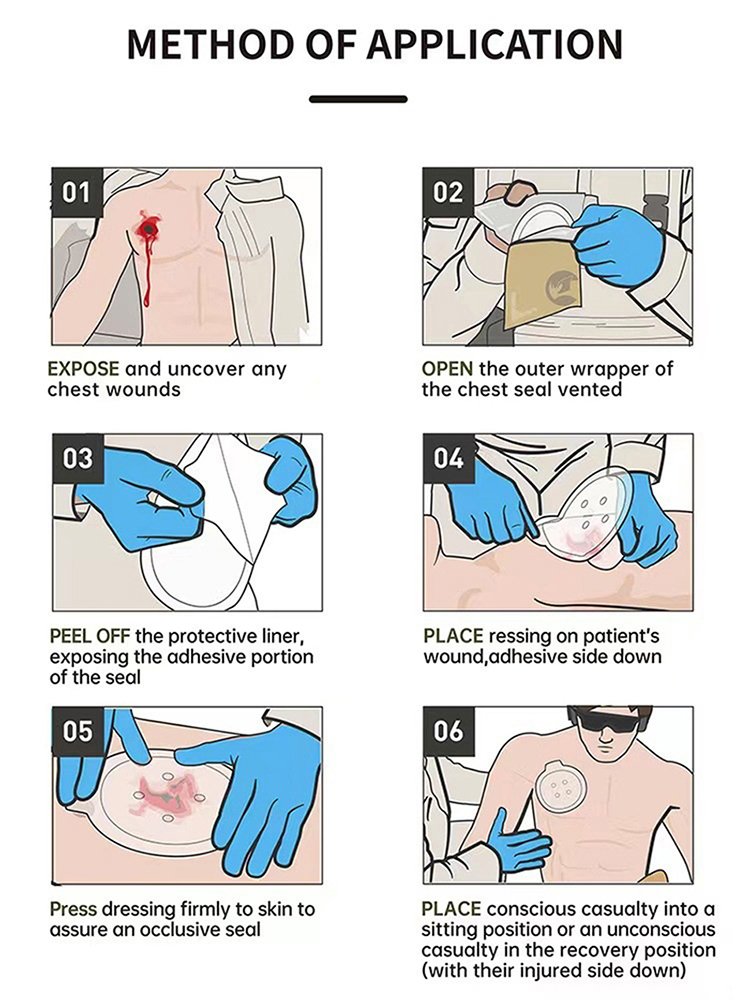 METHOD OF APPLICATION

01

EXPOSE and uncover any chest wounds

02

OPEN the outer wrapper of the chest seal vented

03

PEEL OFF the protective liner, exposing the adhesive portion of the seal

04

PLACE ressing on patient's wound,adhesive side down

05

Press dressing firmly to skin to assure an occlusive seal

06

PLACE conscious casualty into a sitting position or an unconscious casualty in the recovery position (with their injured side down)