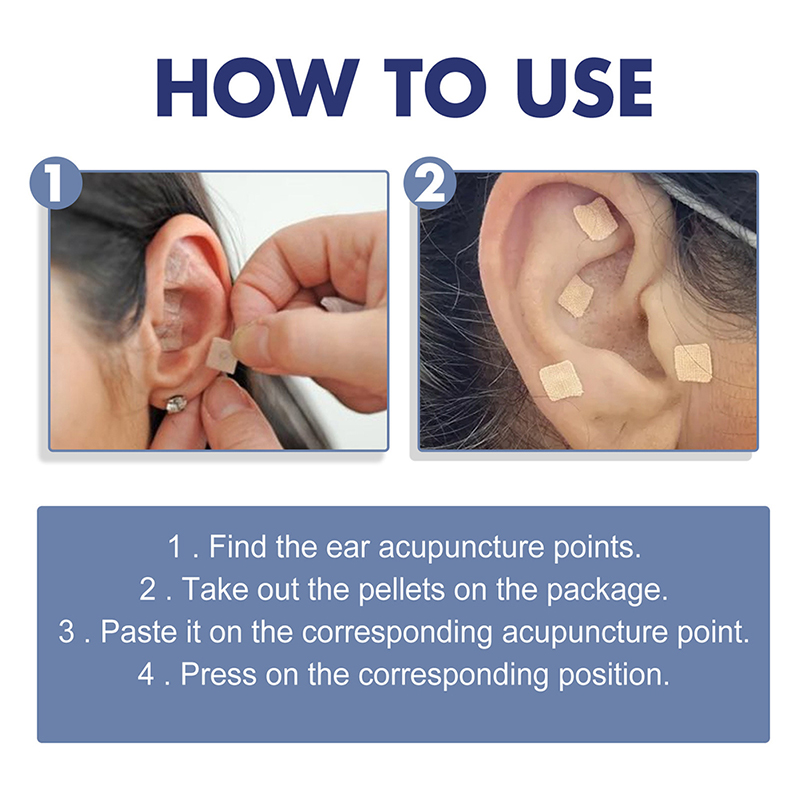 HOW TO USE

1

2

1 . Find the ear acupuncture points.
2 . Take out the pellets on the package.
3 . Paste it on the corresponding acupuncture point.
4 . Press on the corresponding position.