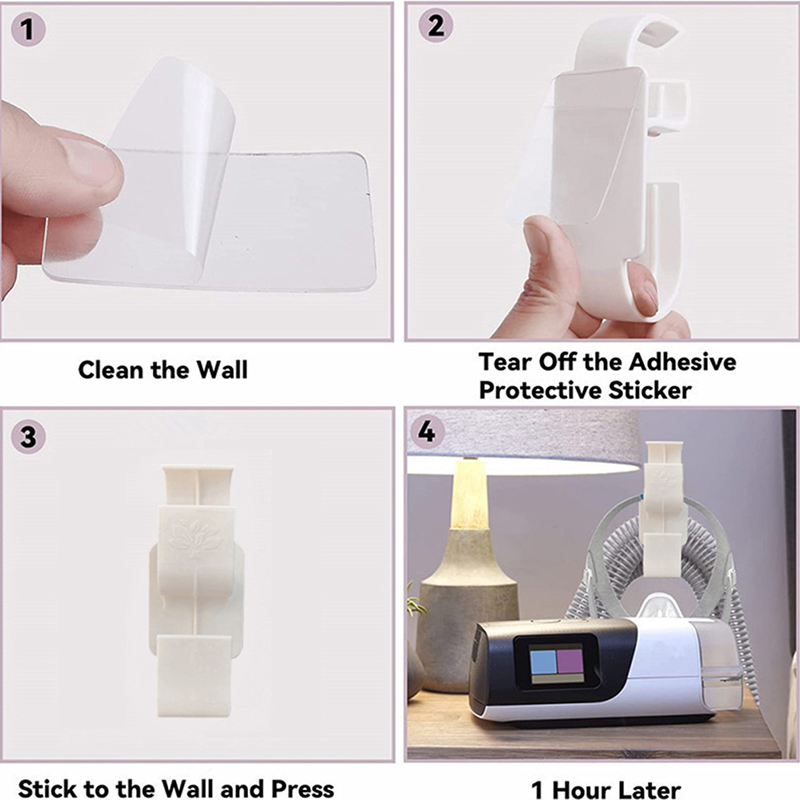 1

Clean the Wall

2

Tear Off the Adhesive Protective Sticker

3

Stick to the Wall and Press

4

1 Hour Later