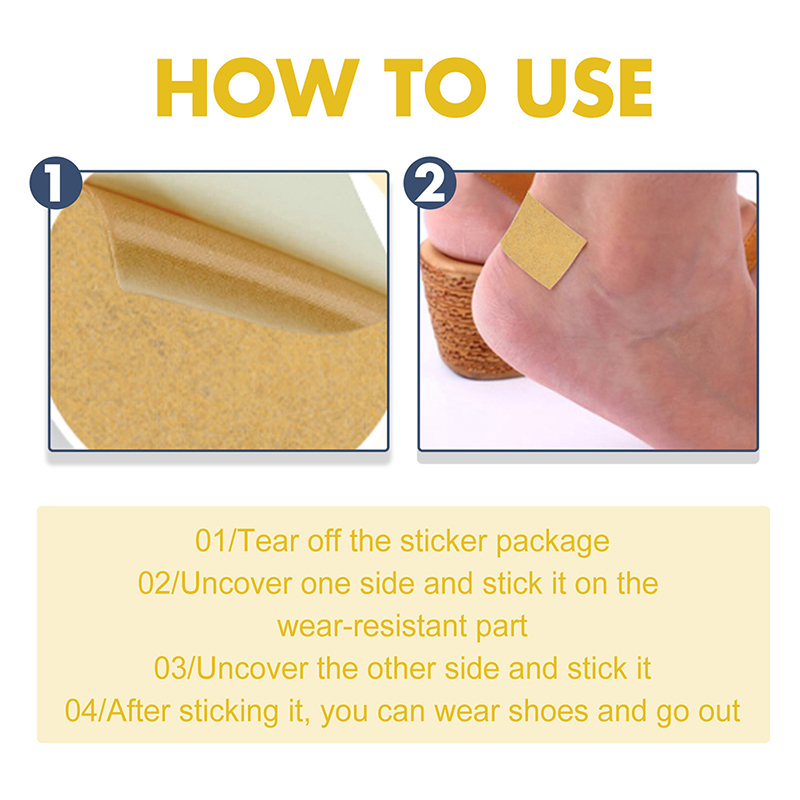 HOW TO USE

1

2

01/Tear off the sticker package
02/Uncover one side and stick it on the wear-resistant part
03/Uncover the other side and stick it
04/After sticking it, you can wear shoes and go out