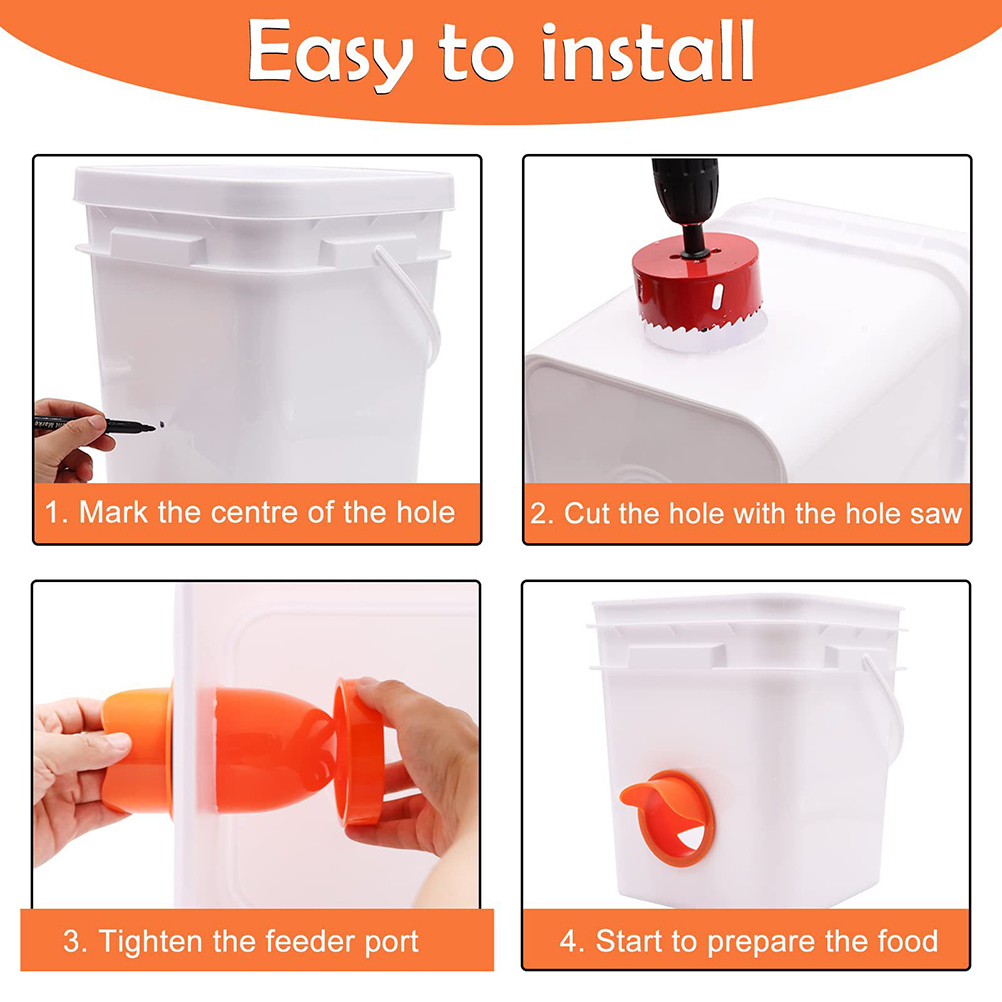 Easy to install

1. Mark the centre of the hole

2. Cut the hole with the hole saw

3. Tighten the feeder port

4. Start to prepare the food