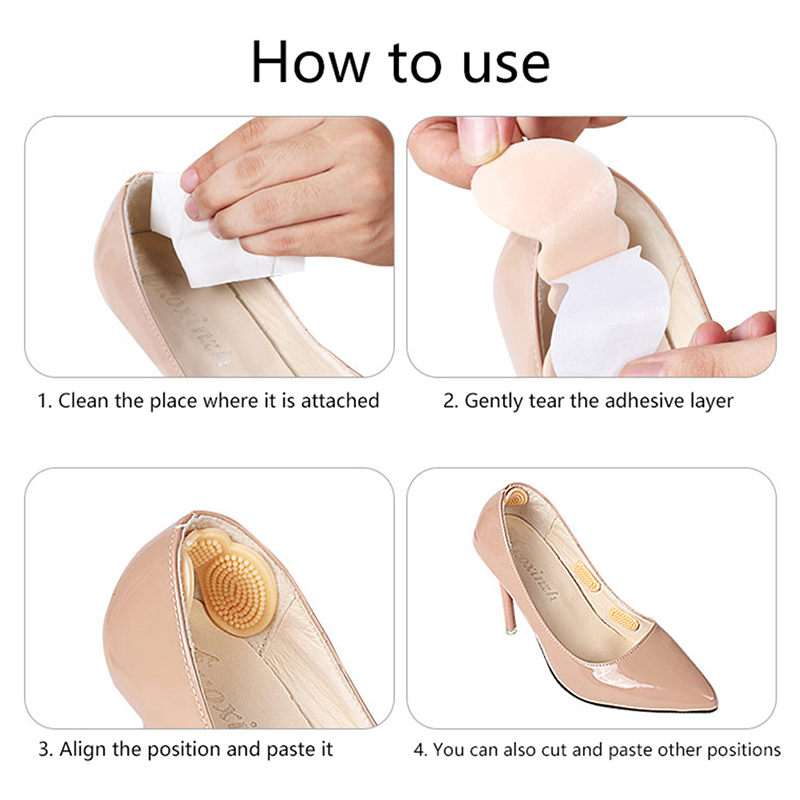 How to use

1. Clean the place where it is attached

2. Gently tear the adhesive layer

3. Align the position and paste it

4. You can also cut and paste other positions