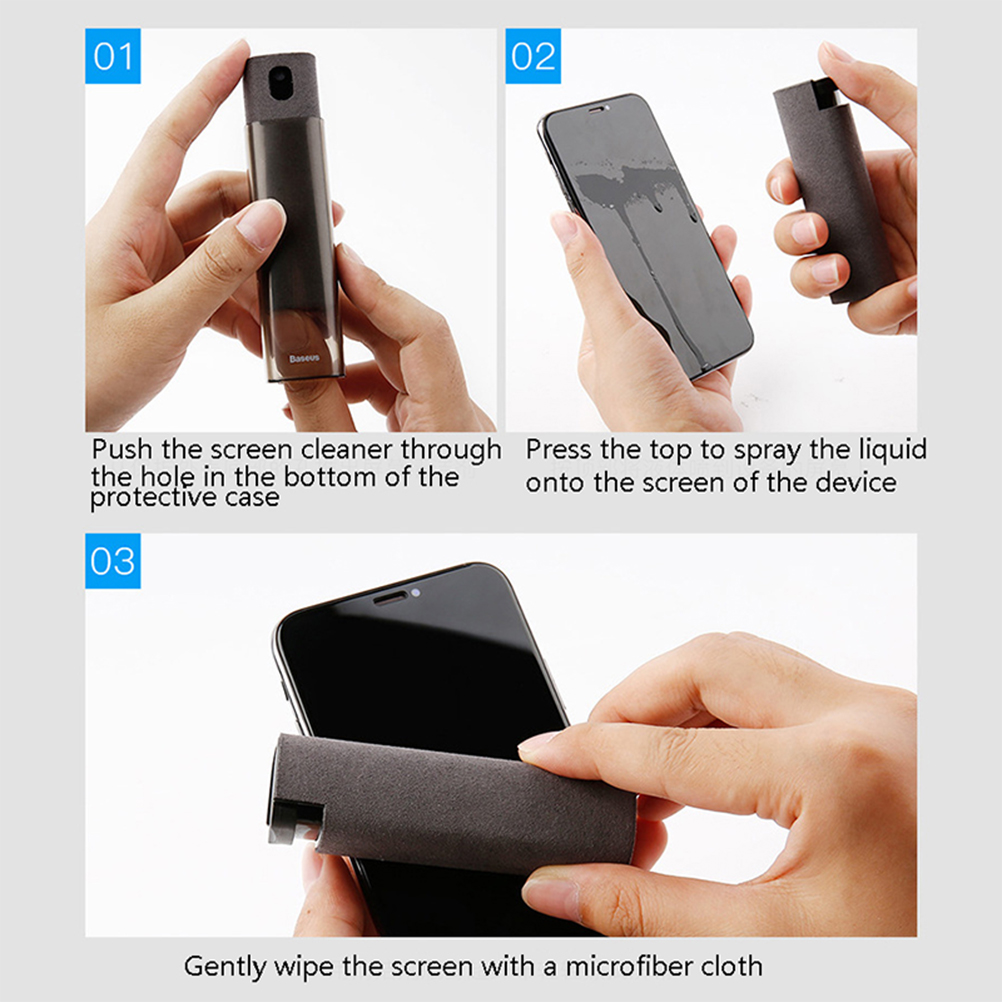 01

Baseus

Push the screen cleaner through the hole in the bottom of the protective case

02

Press the top to spray the liquid onto the screen of the device

03

Gently wipe the screen with a microfiber cloth