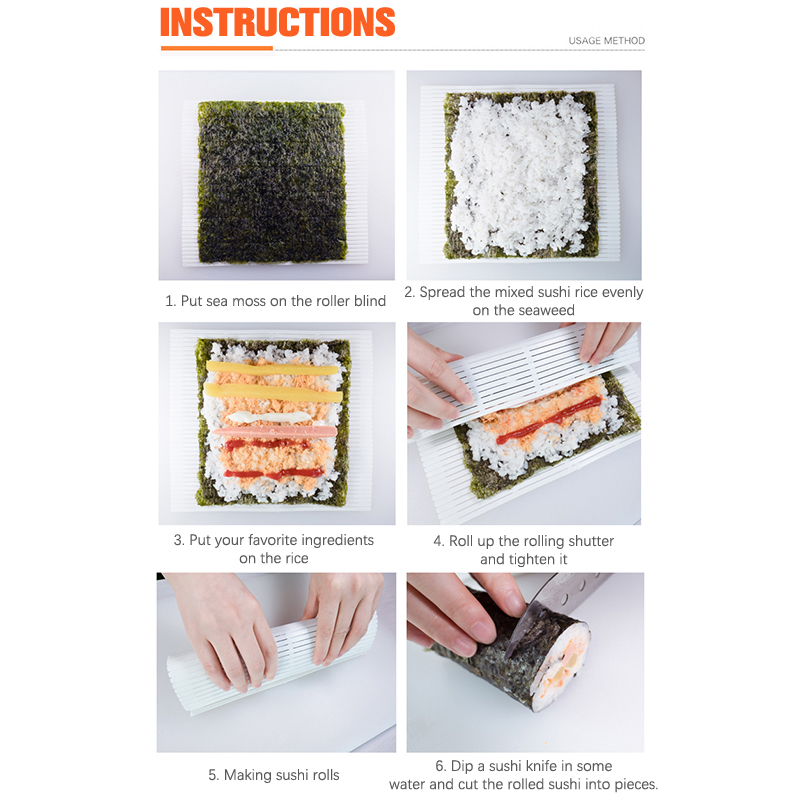 INSTRUCTIONS

USAGE METHOD

1. Put sea moss on the roller blind

2. Spread the mixed sushi rice evenly on the seaweed

3. Put your favorite ingredients on the rice

4. Roll up the rolling shutter and tighten it

5. Making sushi rolls

6. Dip a sushi knife in some water and cut the rolled sushi into pieces.