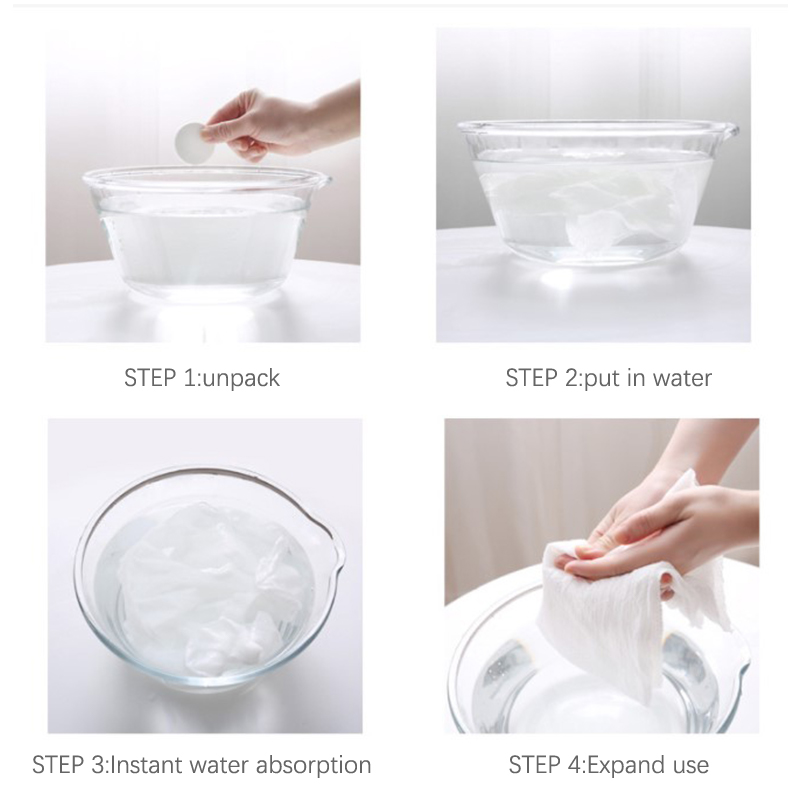 STEP 1:unpack

STEP 2:put in water

STEP 3:Instant water absorption

STEP 4:Expand use