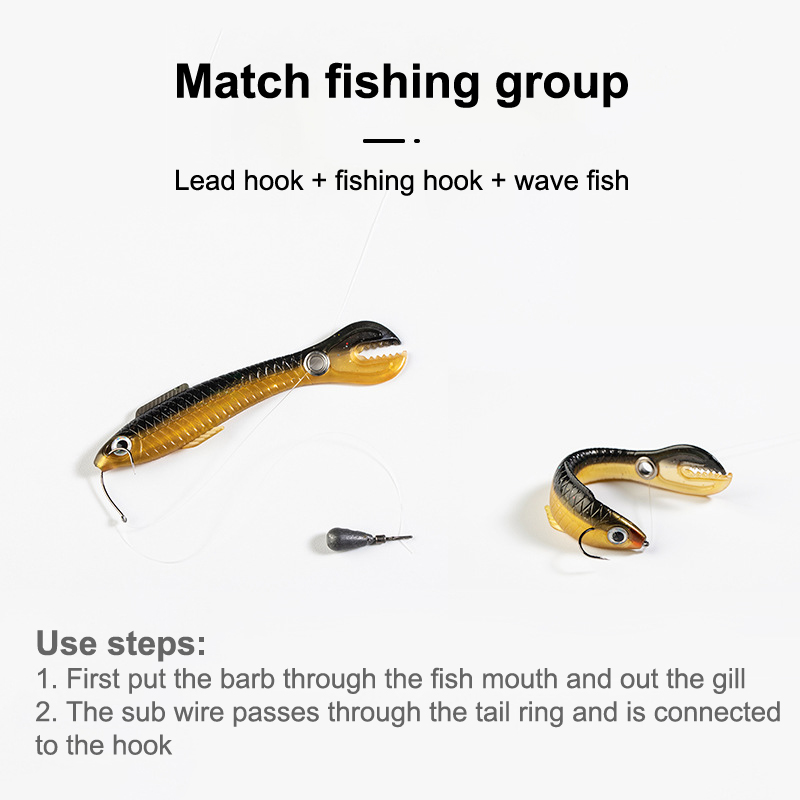 Match fishing group

Lead hook + fishing hook + wave fish

Use steps:
1. First put the barb through the fish mouth and out the gill
2. The sub wire passes through the tail ring and is connected to the hook