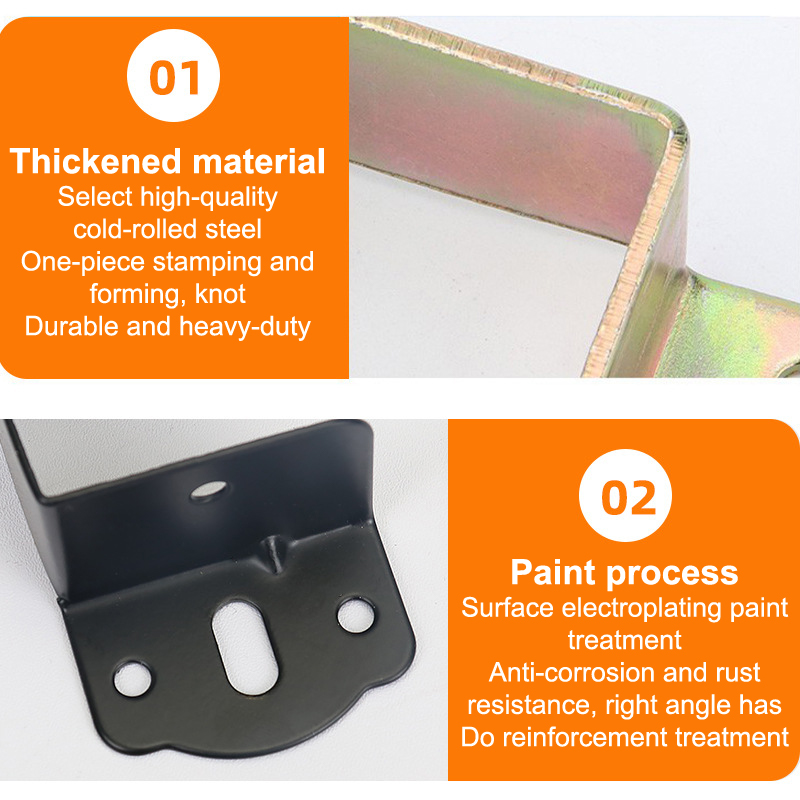 01

Thickened material
Select high-quality cold-rolled steel
One-piece stamping and forming, knot
Durable and heavy-duty

02

Paint process
Surface electroplating paint treatment
Anti-corrosion and rust resistance, right angle has
Do reinforcement treatment