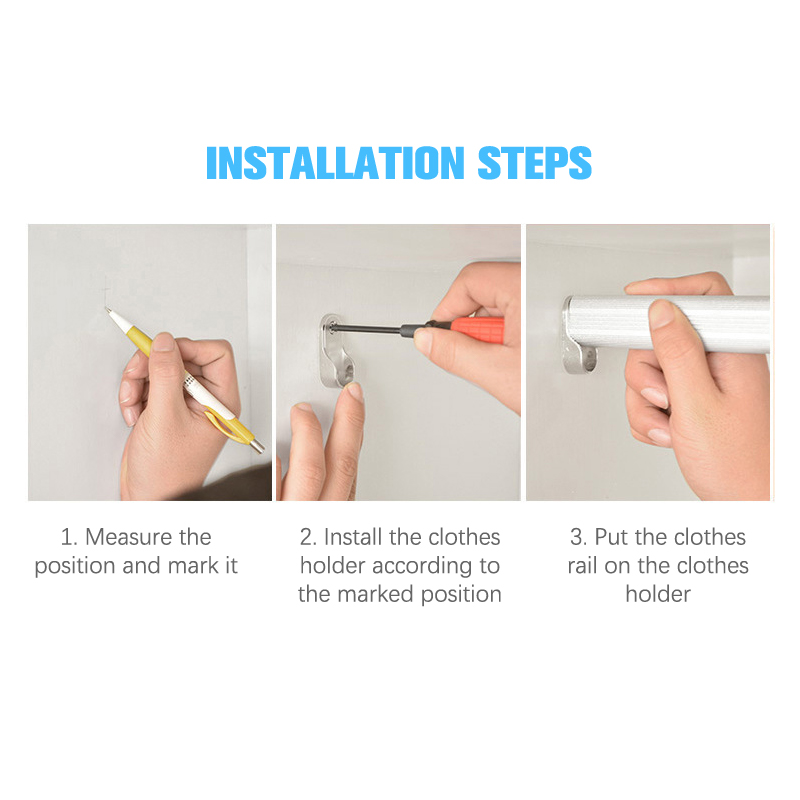 INSTALLATION STEPS

1. Measure the position and mark it

2. Install the clothes holder according to the marked position

3. Put the clothes rail on the clothes holder