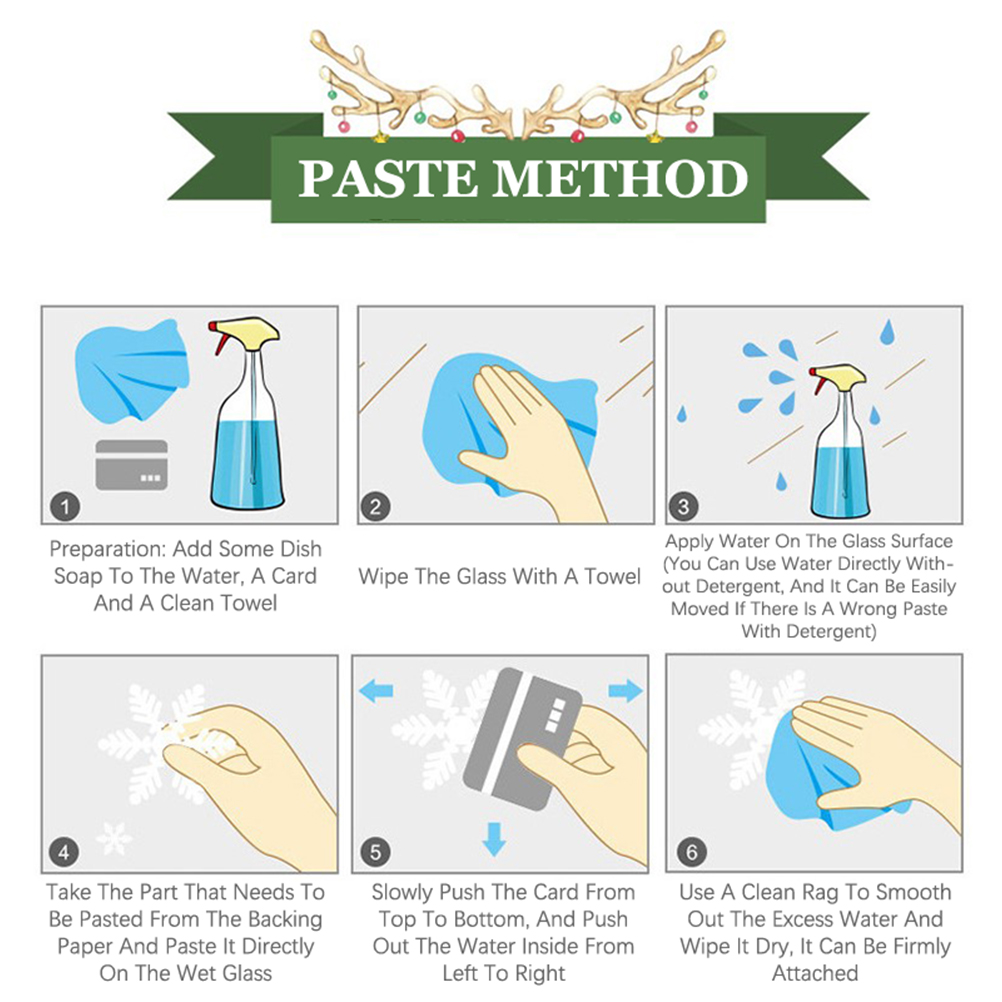 PASTE METHOD

1

Preparation: Add Some Dish Soap To The Water, A Card And A Clean Towel

2

Wipe The Glass With A Towel

3

Apply Water On The Glass Surface (You Can Use Water Directly Without Detergent, And It Can Be Easily Moved If There Is A Wrong Paste With Detergent)

4

Take The Part That Needs To Be Pasted From The Backing Paper And Paste It Directly On The Wet Glass

5

Slowly Push The Card From Top To Bottom, And Push Out The Water Inside From Left To Right

6

Use A Clean Rag To Smooth Out The Excess Water And Wipe It Dry, It Can Be Firmly Attached