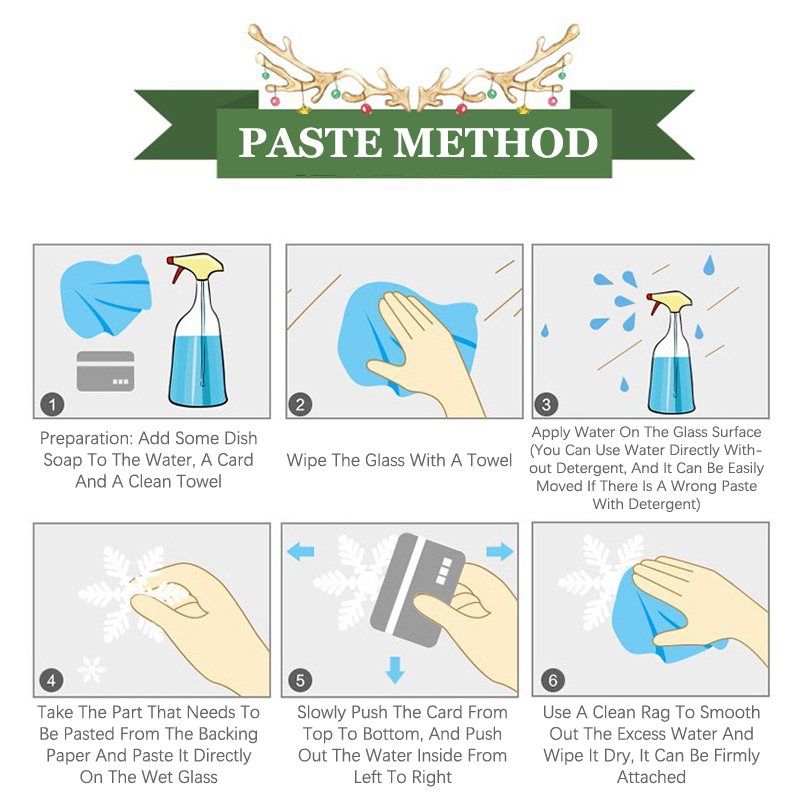 PASTE METHOD

1

Preparation: Add Some Dish Soap To The Water, A Card And A Clean Towel

2

Wipe The Glass With A Towel

3

Apply Water On The Glass Surface (You Can Use Water Directly Without Detergent, And It Can Be Easily Moved If There Is A Wrong Paste With Detergent)

4

Take The Part That Needs To Be Pasted From The Backing Paper And Paste It Directly On The Wet Glass

5

Slowly Push The Card From Top To Bottom, And Push Out The Water Inside From Left To Right

6

Use A Clean Rag To Smooth Out The Excess Water And Wipe It Dry, It Can Be Firmly Attached