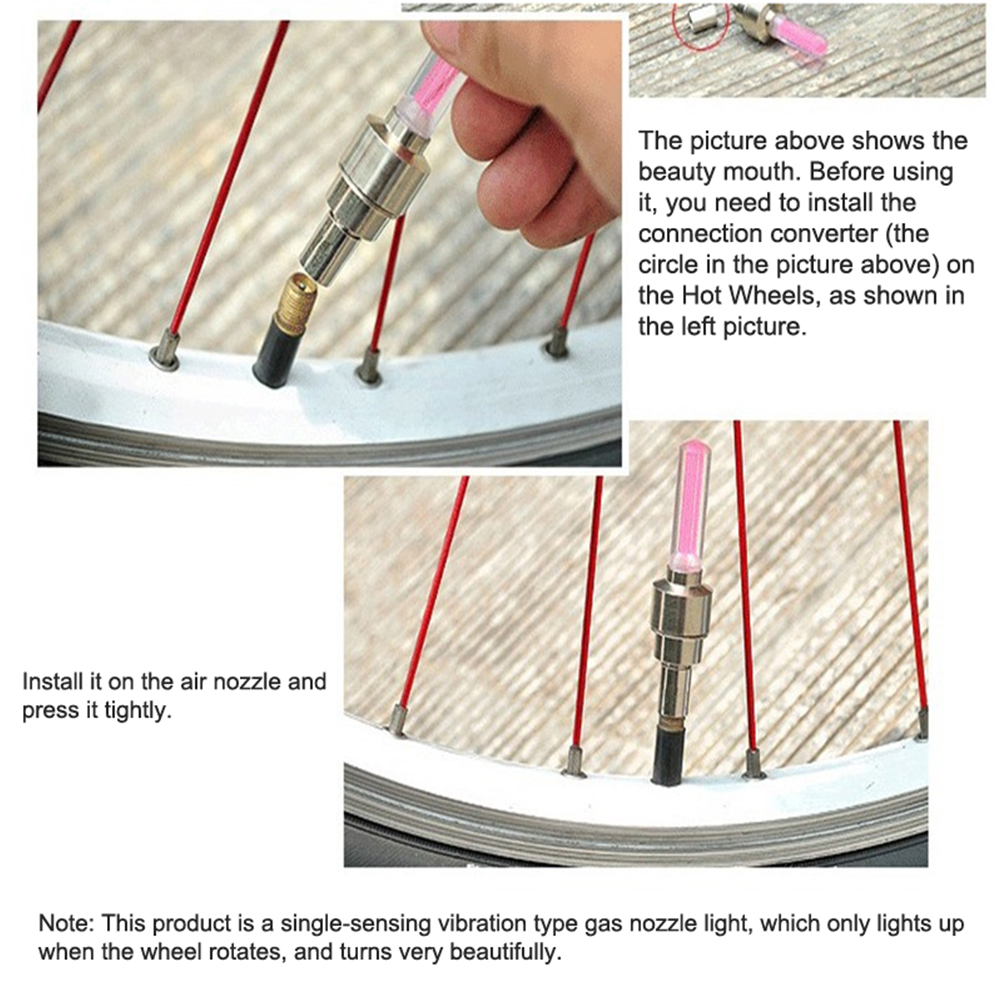 The picture above shows the beauty mouth. Before using it, you need to install the connection converter (the circle in the picture above) on the Hot Wheels, as shown in the left picture.

Install it on the air nozzle and press it tightly.

Note: This product is a single-sensing vibration type gas nozzle light, which only lights up when the wheel rotates, and turns very beautifully.