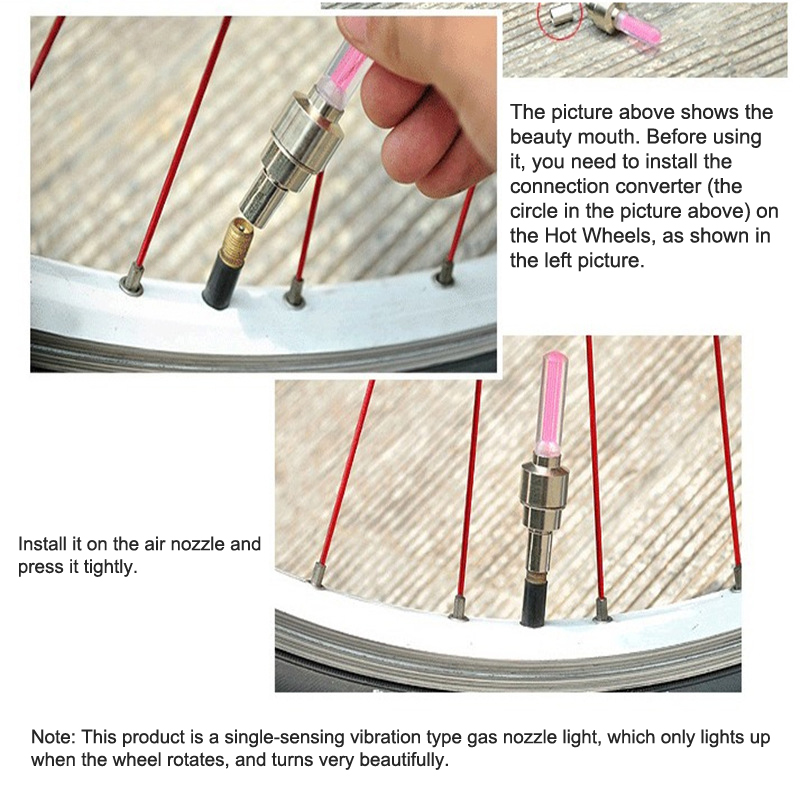 The picture above shows the beauty mouth. Before using it, you need to install the connection converter (the circle in the picture above) on the Hot Wheels, as shown in the left picture.

Install it on the air nozzle and press it tightly.

Note: This product is a single-sensing vibration type gas nozzle light, which only lights up when the wheel rotates, and turns very beautifully.