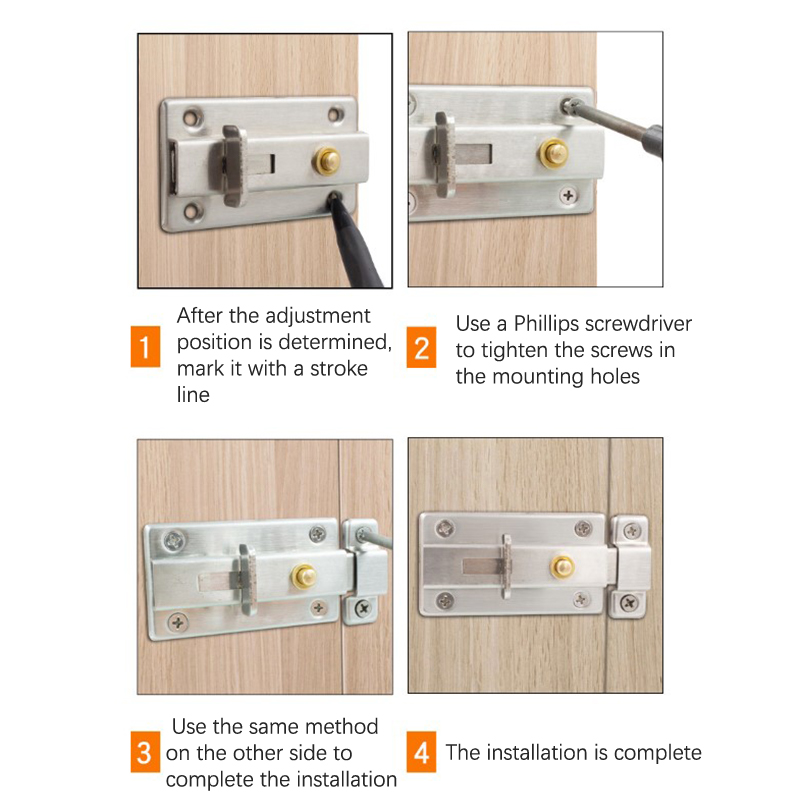 1 After the adjustment position is determined, mark it with a stroke line

2 Use a Phillips screwdriver to tighten the screws in the mounting holes

3 Use the same method on the other side to complete the installation

4 The installation is complete