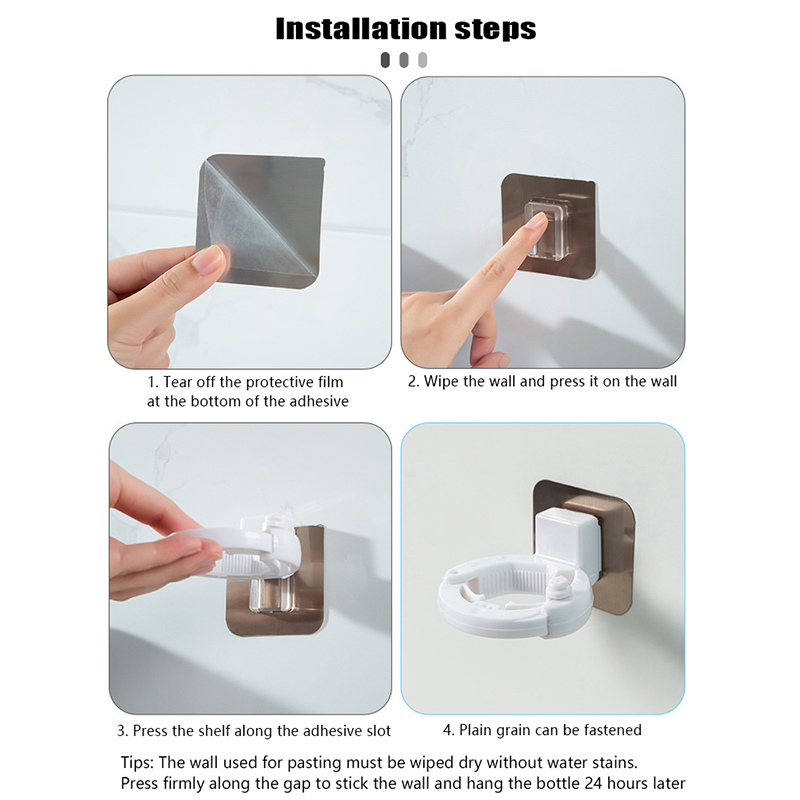 Installation steps

1. Tear off the protective film at the bottom of the adhesive

2. Wipe the wall and press it on the wall

3. Press the shelf along the adhesive slot

4. Plain grain can be fastened

Tips: The wall used for pasting must be wiped dry without water stains. Press firmly along the gap to stick the wall and hang the bottle 24 hours later