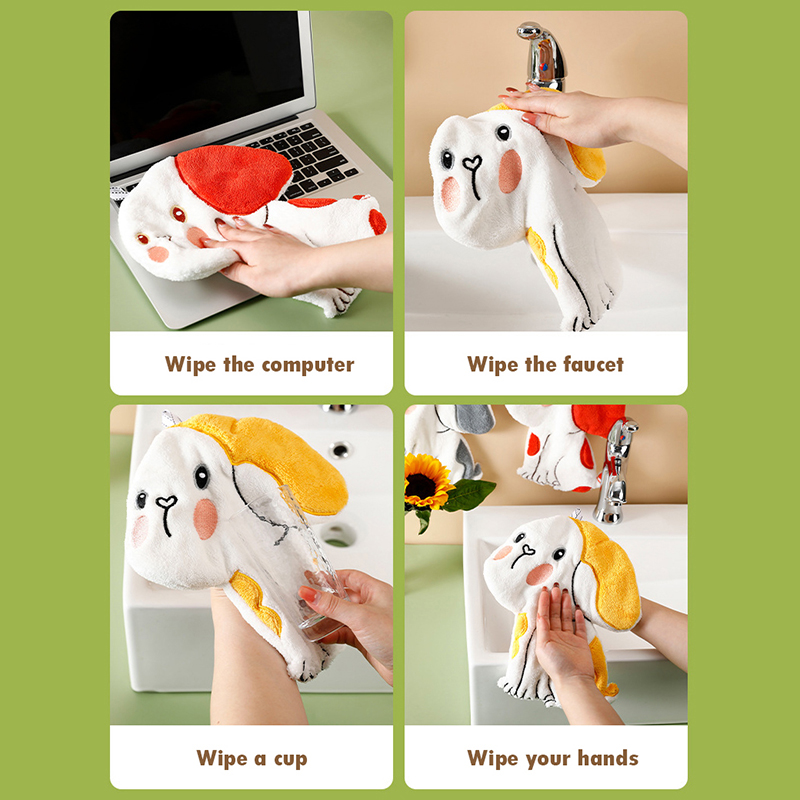 Wipe the computer

Wipe the faucet

Wipe a cup

Wipe your hands