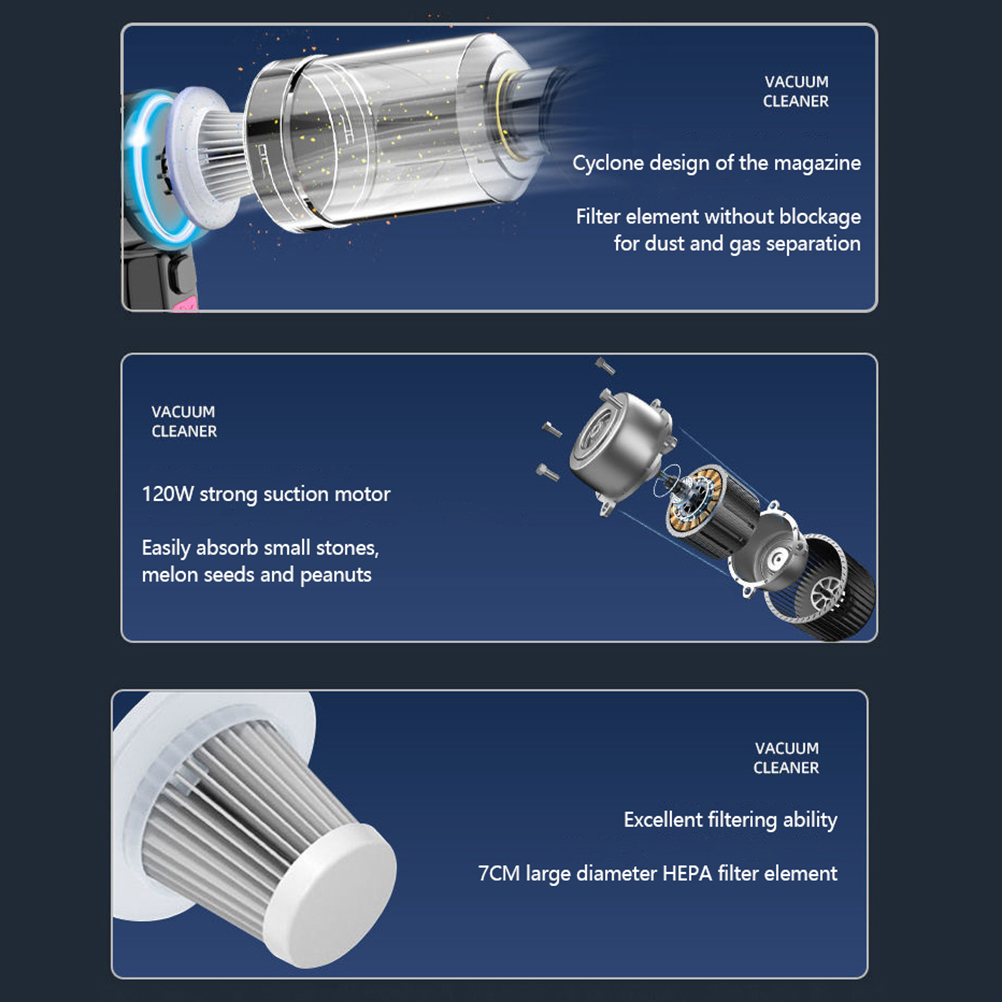 VACUUM CLEANER

Cyclone design of the magazine

Filter element without blockage for dust and gas separation

VACUUM CLEANER

120W strong suction motor

Easily absorb small stones, melon seeds and peanuts

VACUUM CLEANER

Excellent filtering ability

7CM large diameter HEPA filter element