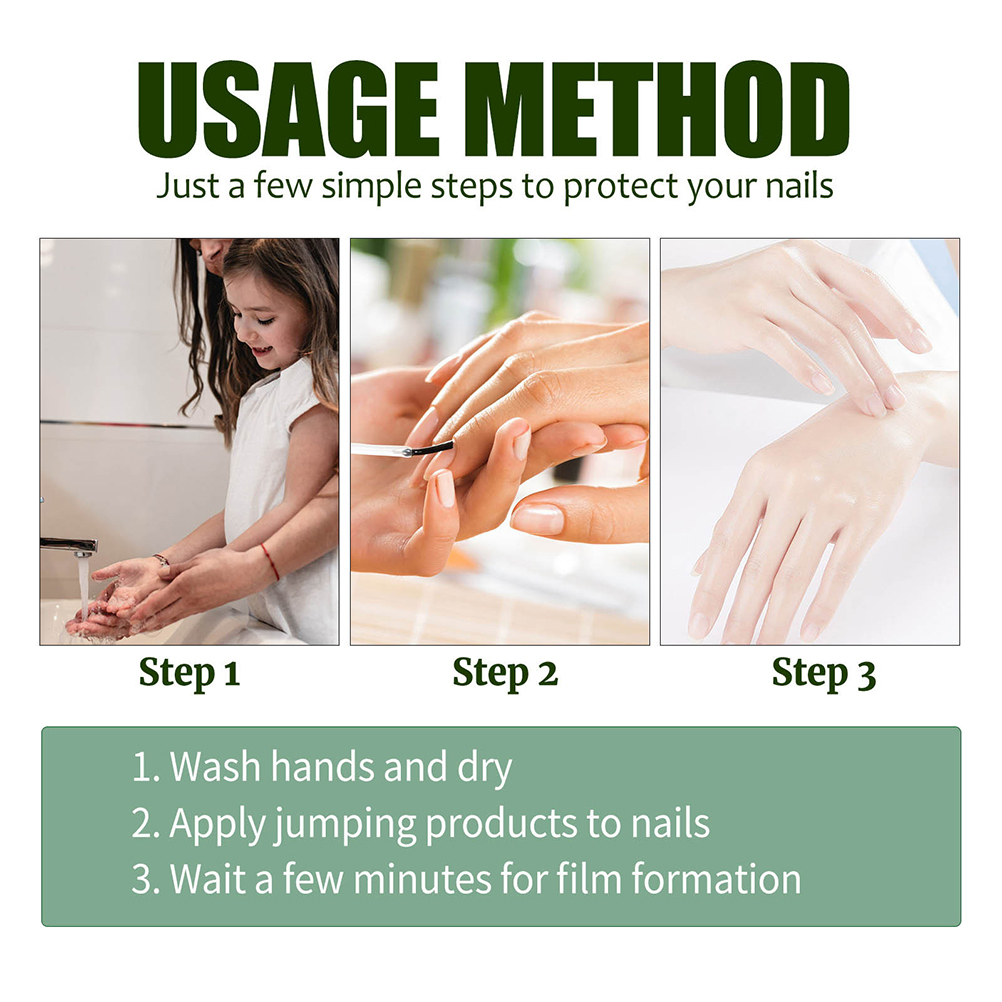 USAGE METHOD
Just a few simple steps to protect your nails

Step 1
Step 2
Step 3

1. Wash hands and dry
2. Apply jumping products to nails
3. Wait a few minutes for film formation