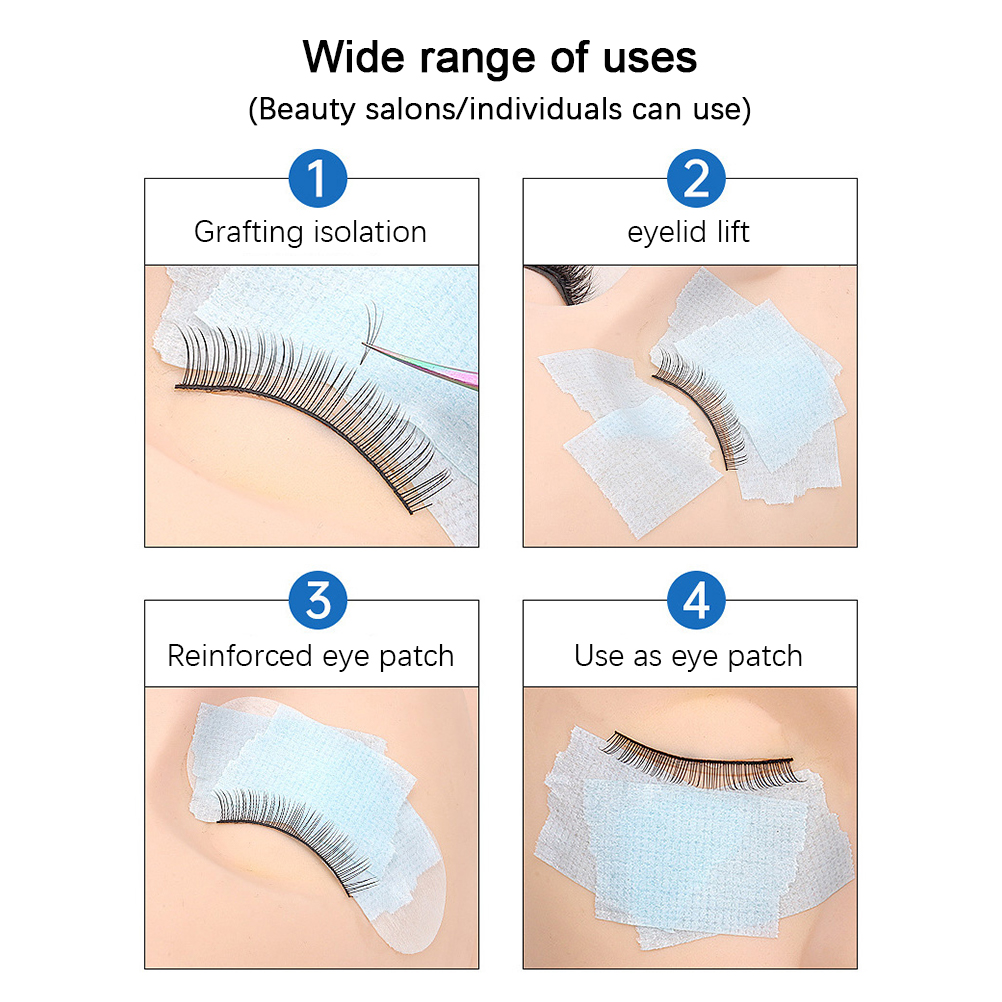 Wide range of uses
(Beauty salons/individuals can use)

1
Grafting isolation

2
eyelid lift

3
Reinforced eye patch

4
Use as eye patch