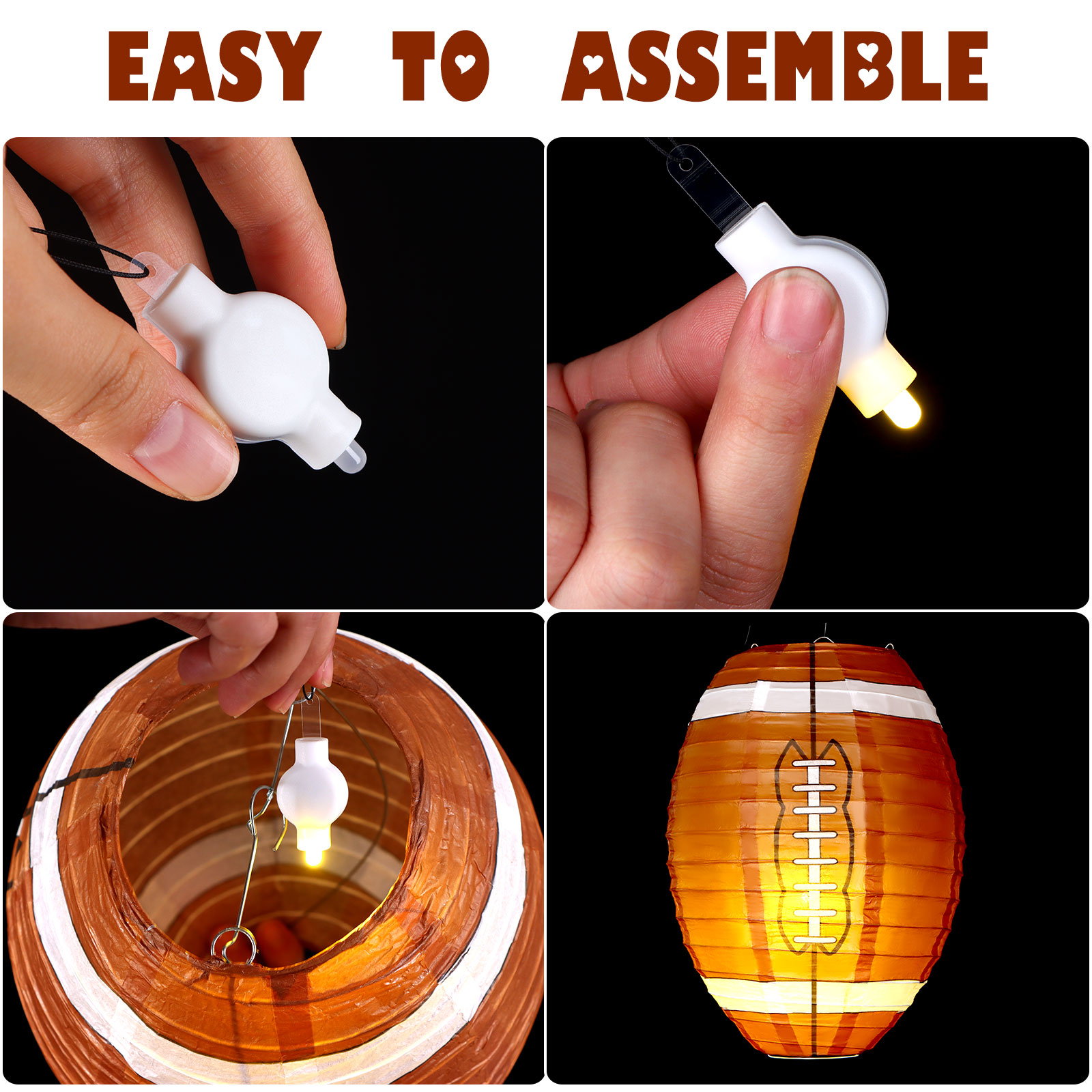 EASY TO ASSEMBLE