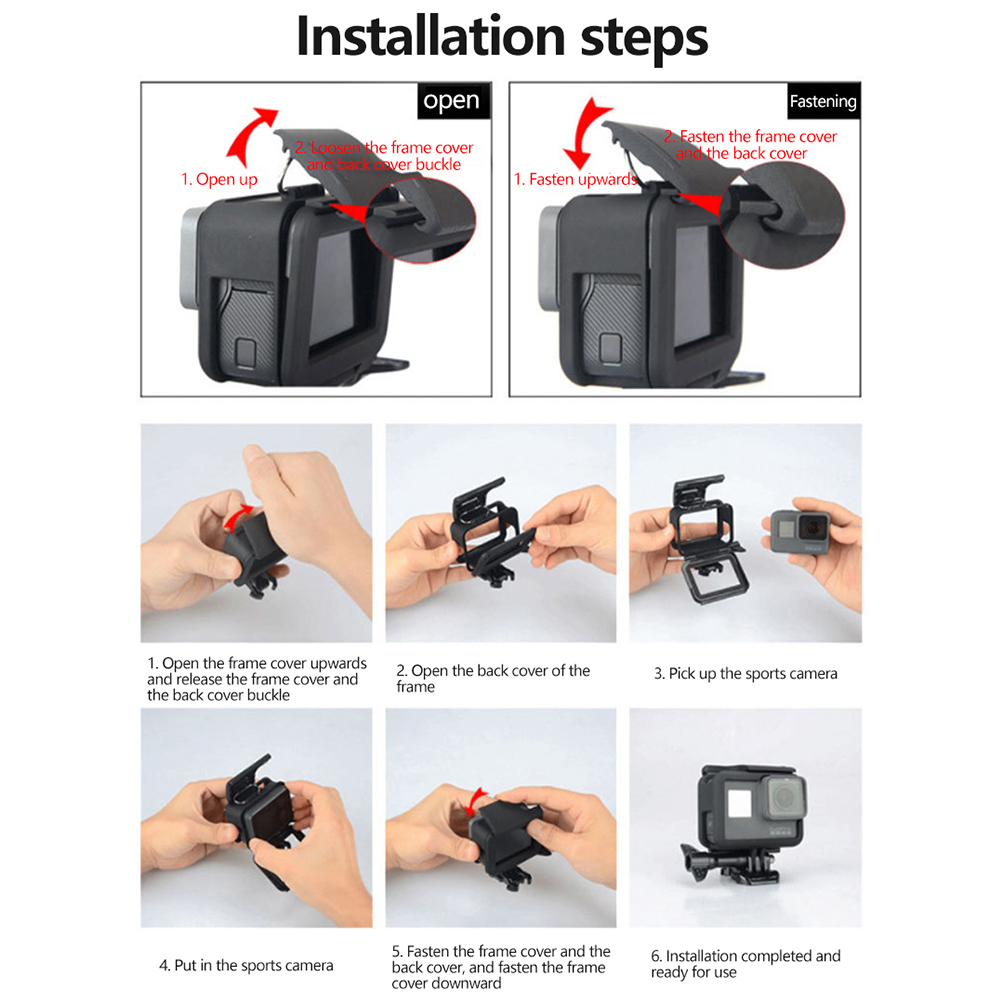 Installation steps

open

1. Open up

2. Loosen the frame cover and back cover buckle

Fastening

1. Fasten upwards

2. Fasten the frame cover and the back cover

1. Open the frame cover upwards and release the frame cover and the back cover buckle

2. Open the back cover of the frame

3. Pick up the sports camera

4. Put in the sports camera

5. Fasten the frame cover and the back cover, and fasten the frame cover downward

6. Installation completed and ready for use