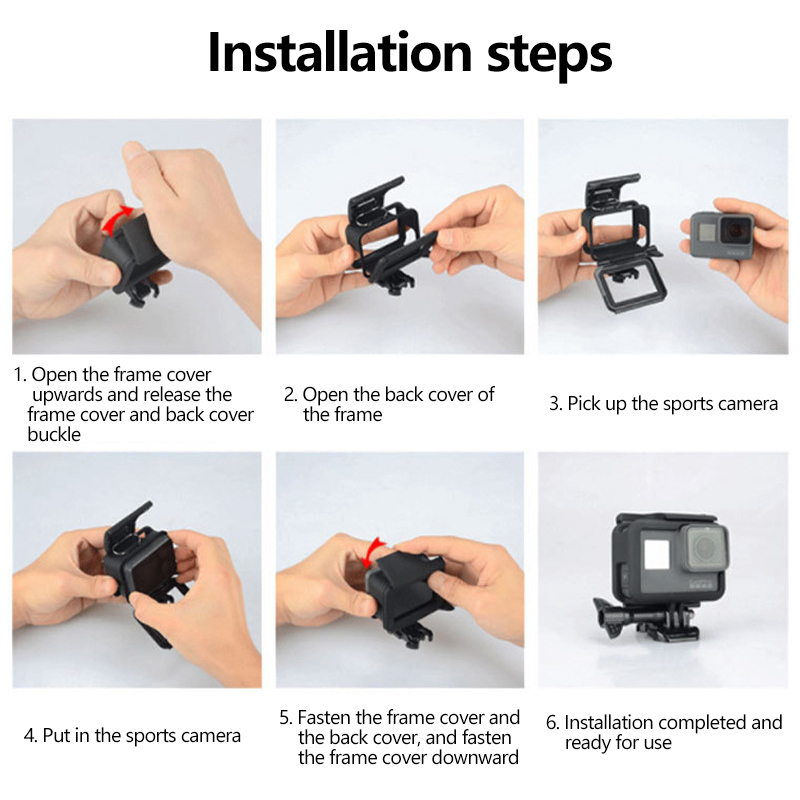 Installation steps

1. Open the frame cover upwards and release the frame cover and back cover buckle

2. Open the back cover of the frame

3. Pick up the sports camera

4. Put in the sports camera

5. Fasten the frame cover and the back cover, and fasten the frame cover downward

6. Installation completed and ready for use