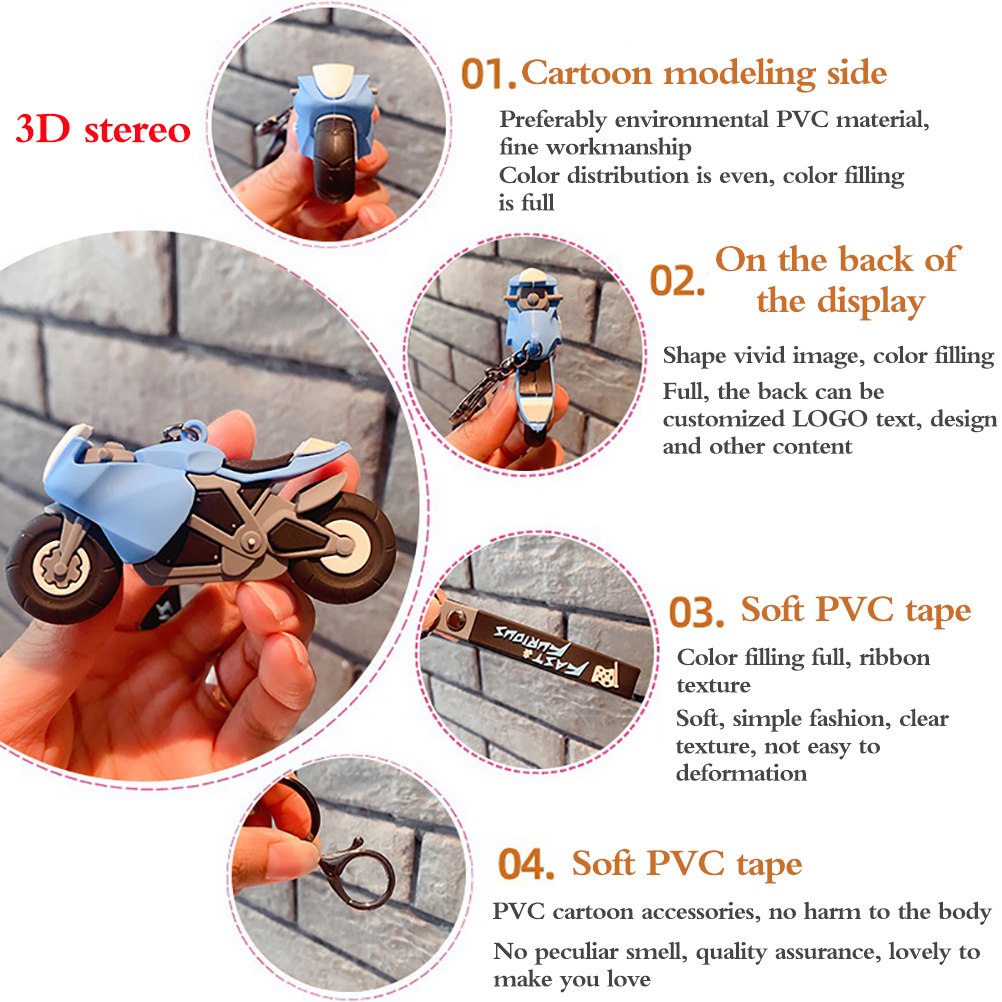 3D stereo

01. Cartoon modeling side

Preferably environmental PVC material, fine workmanship

Color distribution is even, color filling is full

02. On the back of the display

Shape vivid image, color filling

Full, the back can be customized LOGO text, design and other content

FAST & FURIOUS

03. Soft PVC tape

Color filling full, ribbon texture

Soft, simple fashion, clear texture, not easy to deformation

04. Soft PVC tape

PVC cartoon accessories, no harm to the body

No peculiar smell, quality assurance, lovely to make you love