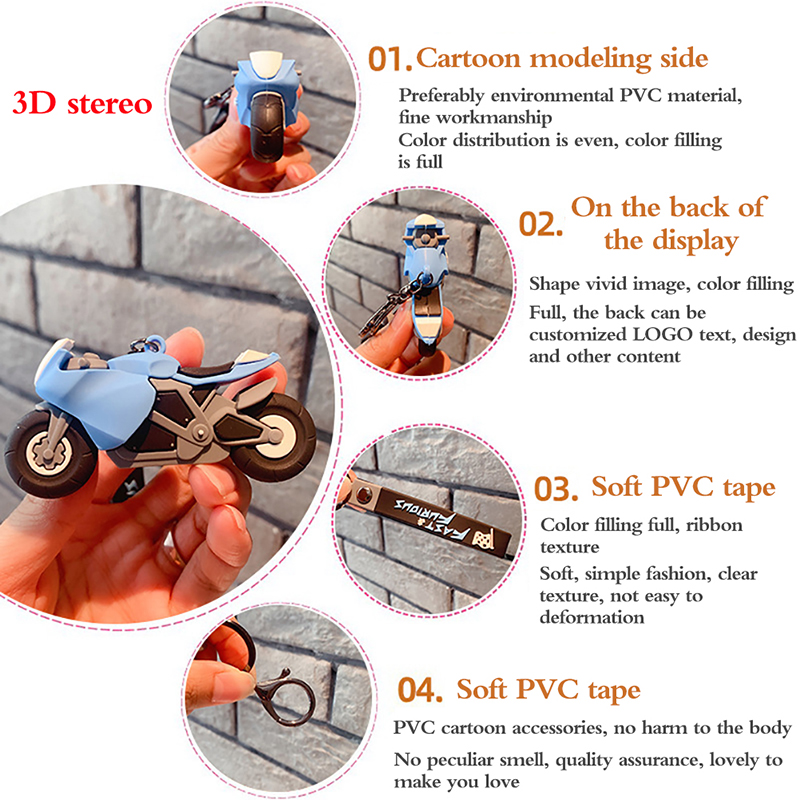 3D stereo

01. Cartoon modeling side

Preferably environmental PVC material, fine workmanship
Color distribution is even, color filling is full

02. On the back of the display

Shape vivid image, color filling
Full, the back can be customized LOGO text, design and other content

03. Soft PVC tape

FAST & FURIOUS

Color filling full, ribbon texture
Soft, simple fashion, clear texture, not easy to deformation

04. Soft PVC tape

PVC cartoon accessories, no harm to the body
No peculiar smell, quality assurance, lovely to make you love