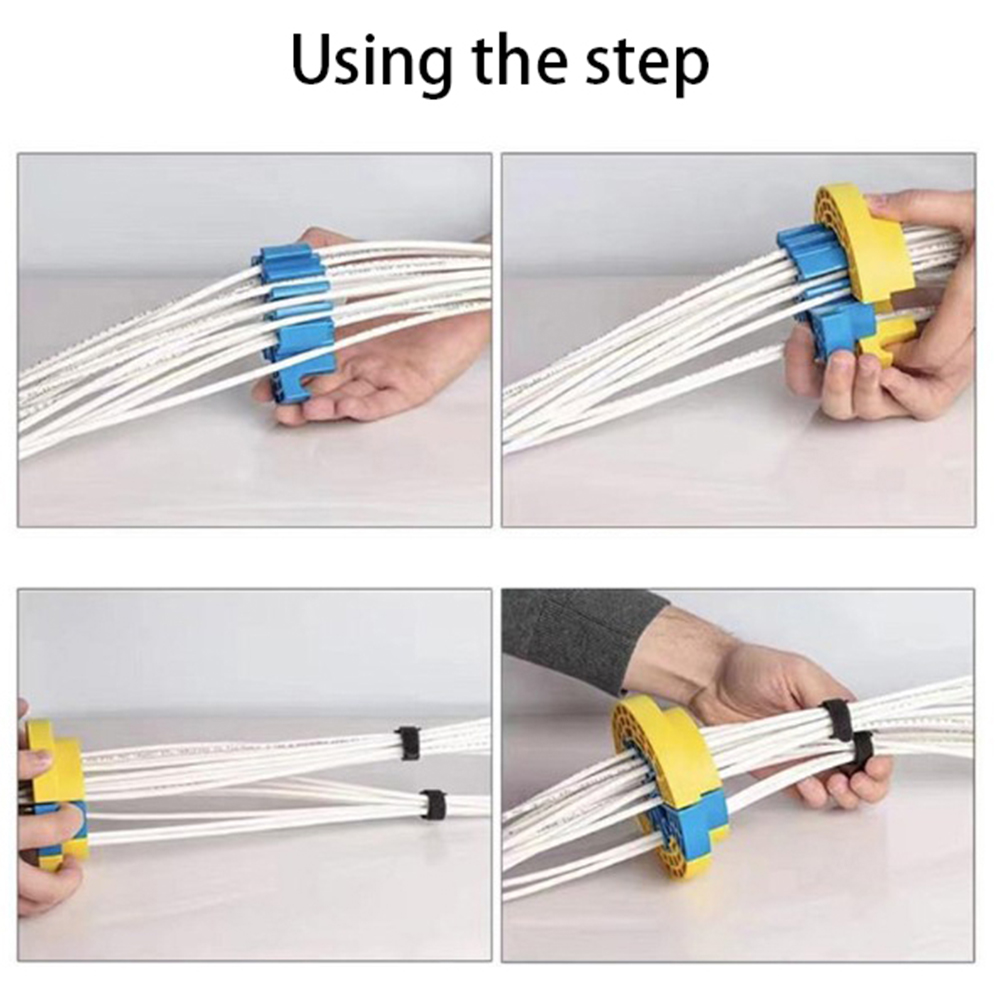 Using the step