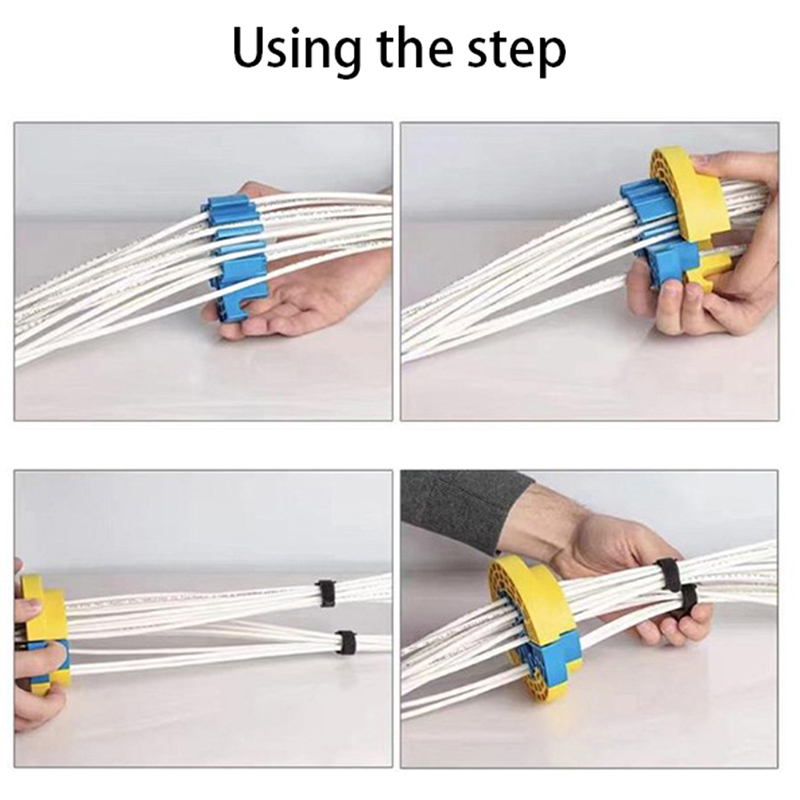 Using the step