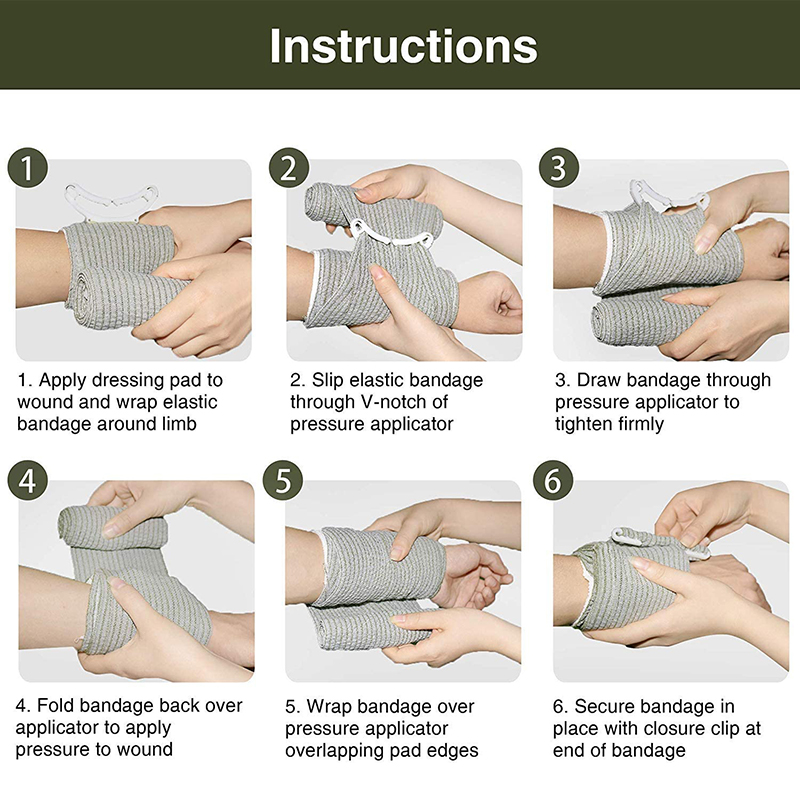 Instructions

1

1. Apply dressing pad to wound and wrap elastic bandage around limb

2

2. Slip elastic bandage through V-notch of pressure applicator

3

3. Draw bandage through pressure applicator to tighten firmly

4

4. Fold bandage back over applicator to apply pressure to wound

5

5. Wrap bandage over pressure applicator overlapping pad edges

6

6. Secure bandage in place with closure clip at end of bandage