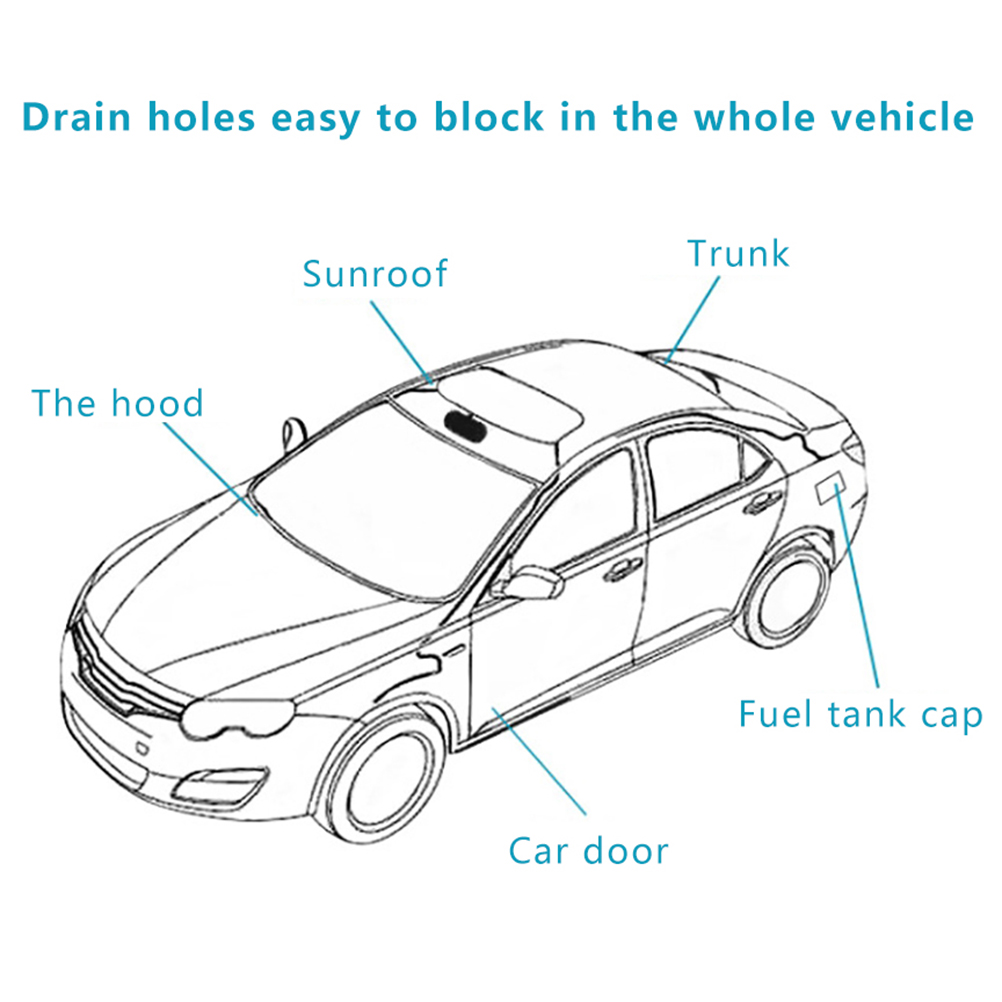 Drain holes easy to block in the whole vehicle

Sunroof

Trunk

The hood

Fuel tank cap

Car door