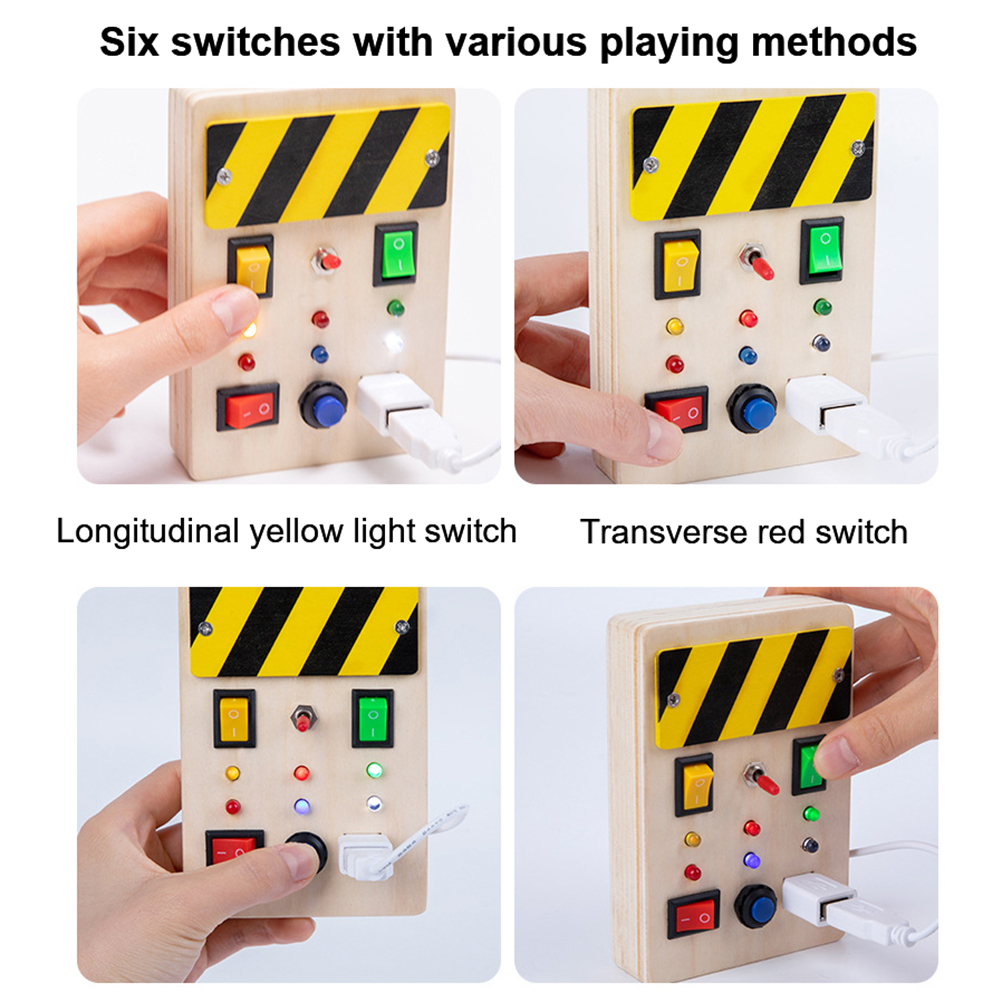 Six switches with various playing methods

Longitudinal yellow light switch

Transverse red switch