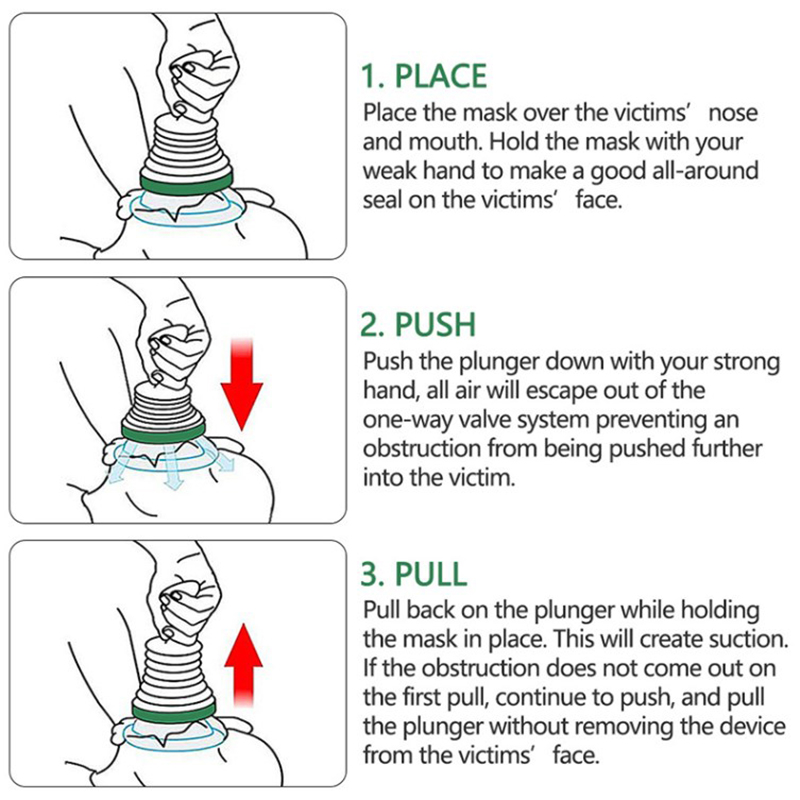 1. PLACE

Place the mask over the victims’ nose and mouth. Hold the mask with your weak hand to make a good all-around seal on the victims’ face.

2. PUSH

Push the plunger down with your strong hand, all air will escape out of the one-way valve system preventing an obstruction from being pushed further into the victim.

3. PULL

Pull back on the plunger while holding the mask in place. This will create suction. If the obstruction does not come out on the first pull, continue to push, and pull the plunger without removing the device from the victims’ face.