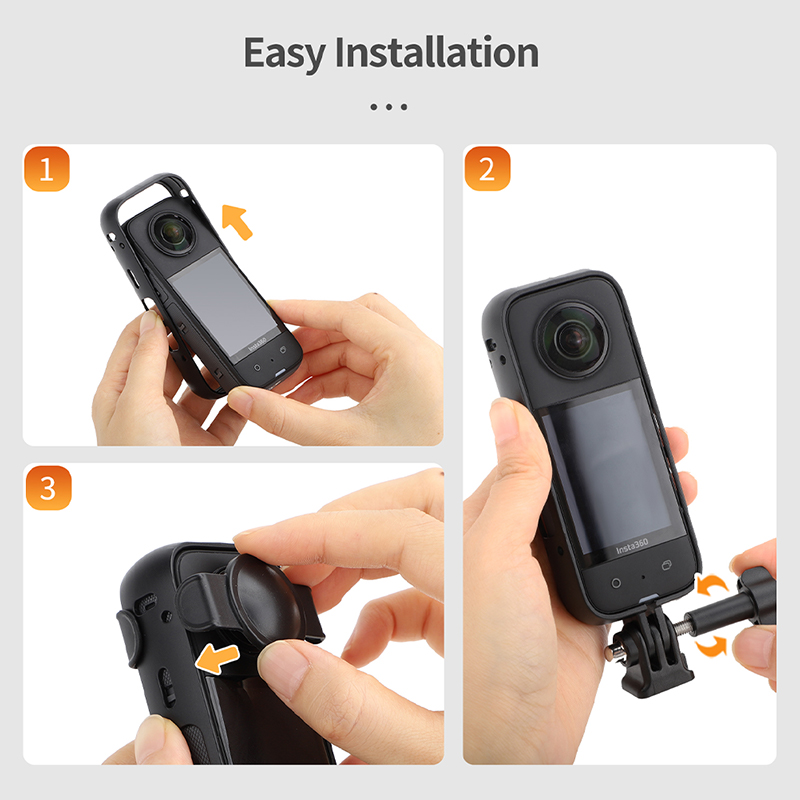 Easy Installation

...

1

Insta360

2

Insta360

3