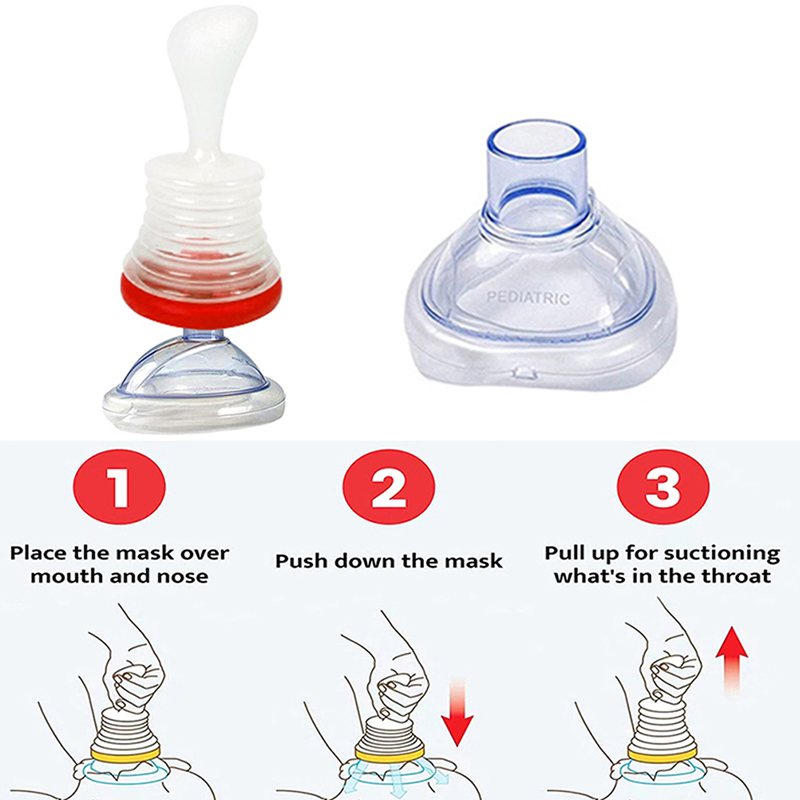 PEDIATRIC

1
Place the mask over mouth and nose

2
Push down the mask

3
Pull up for suctioning what's in the throat