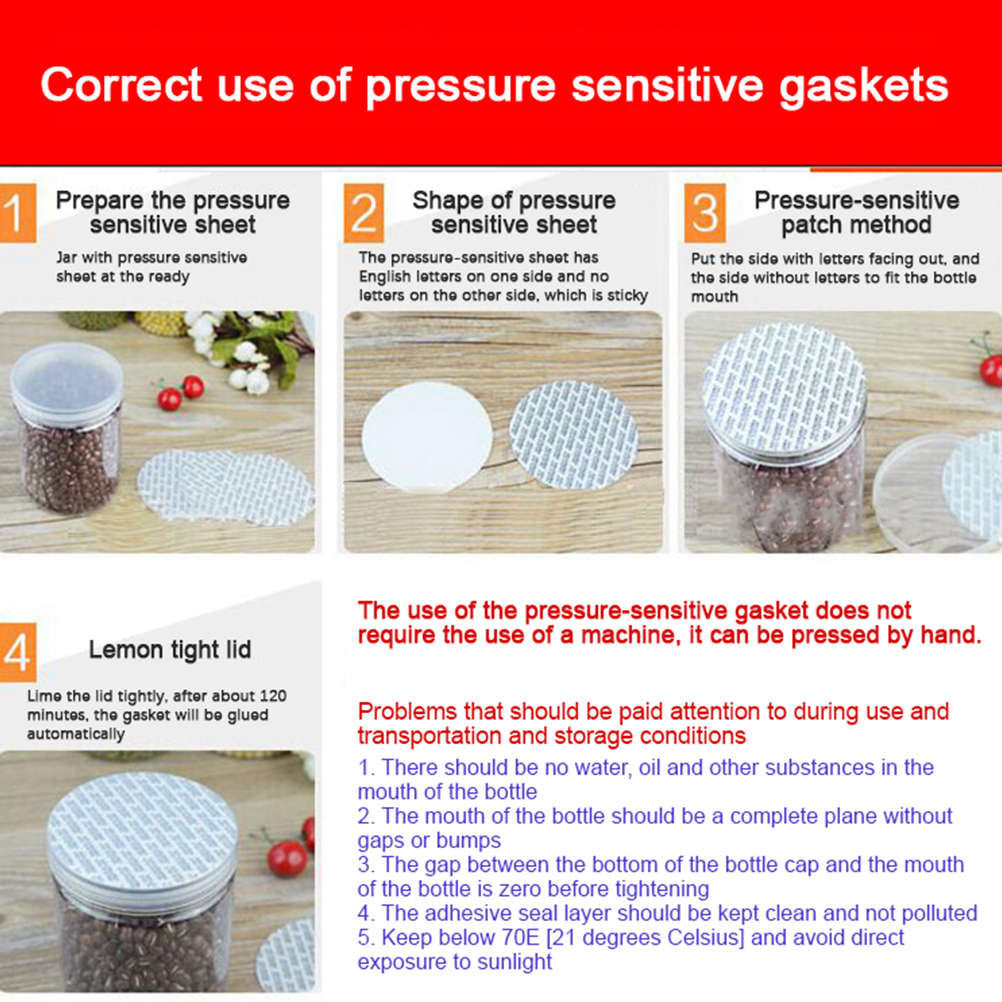 Correct use of pressure sensitive gaskets

1 Prepare the pressure sensitive sheet

Jar with pressure sensitive sheet at the ready

2 Shape of pressure sensitive sheet

The pressure-sensitive sheet has English letters on one side and no letters on the other side, which is sticky

3 Pressure-sensitive patch method

Put the side with letters facing out, and the side without letters to fit the bottle mouth

4 Lemon tight lid

Lime the lid tightly, after about 120 minutes, the gasket will be glued automatically

The use of the pressure-sensitive gasket does not require the use of a machine, it can be pressed by hand.

Problems that should be paid attention to during use and transportation and storage conditions

1. There should be no water, oil and other substances in the mouth of the bottle
2. The mouth of the bottle should be a complete plane without gaps or bumps
3. The gap between the bottom of the bottle cap and the mouth of the bottle is zero before tightening
4. The adhesive seal layer should be kept clean and not polluted
5. Keep below 70E [21 degrees Celsius] and avoid direct exposure to sunlight