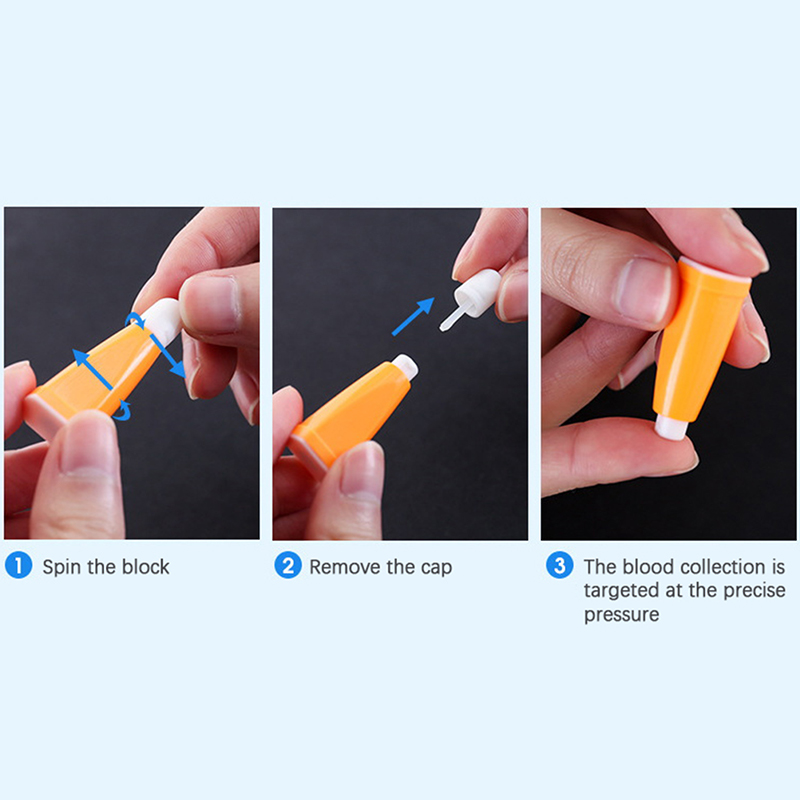 1 Spin the block

2 Remove the cap

3 The blood collection is targeted at the precise pressure