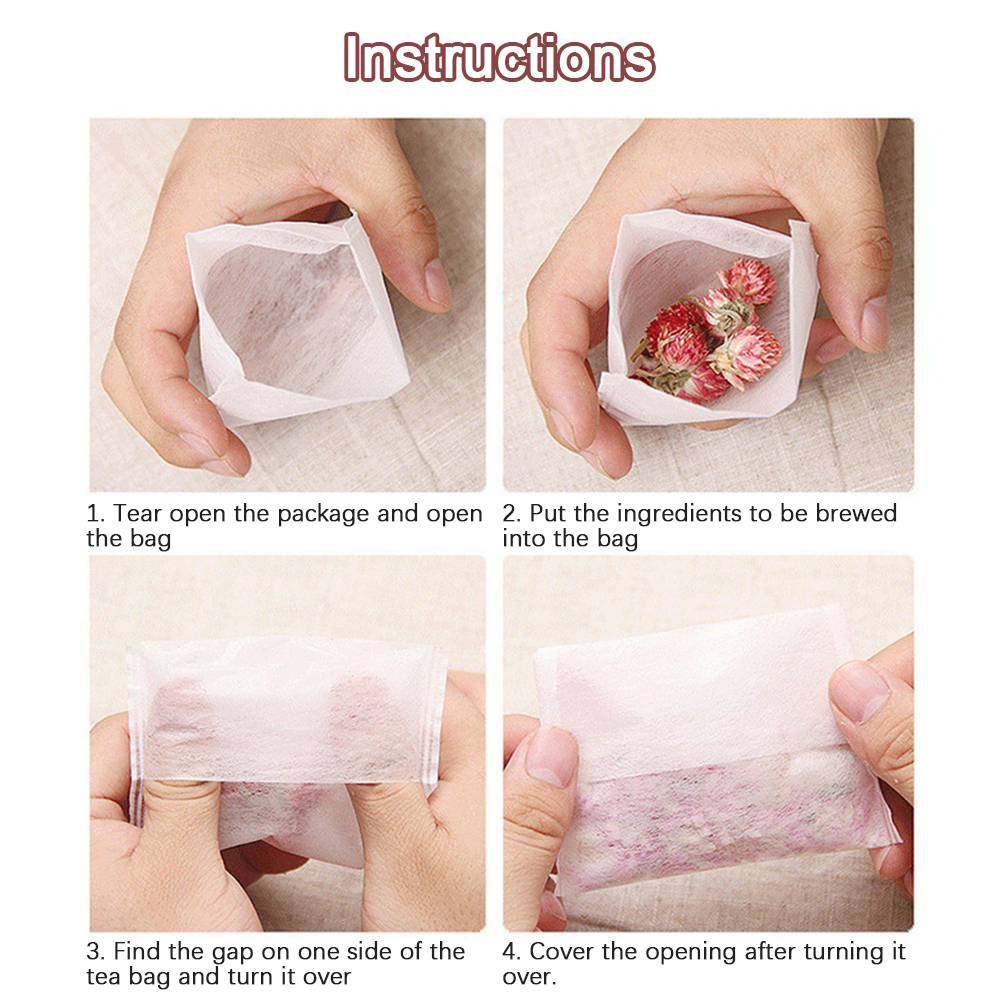 Instructions

1. Tear open the package and open the bag

2. Put the ingredients to be brewed into the bag

3. Find the gap on one side of the tea bag and turn it over

4. Cover the opening after turning it over.