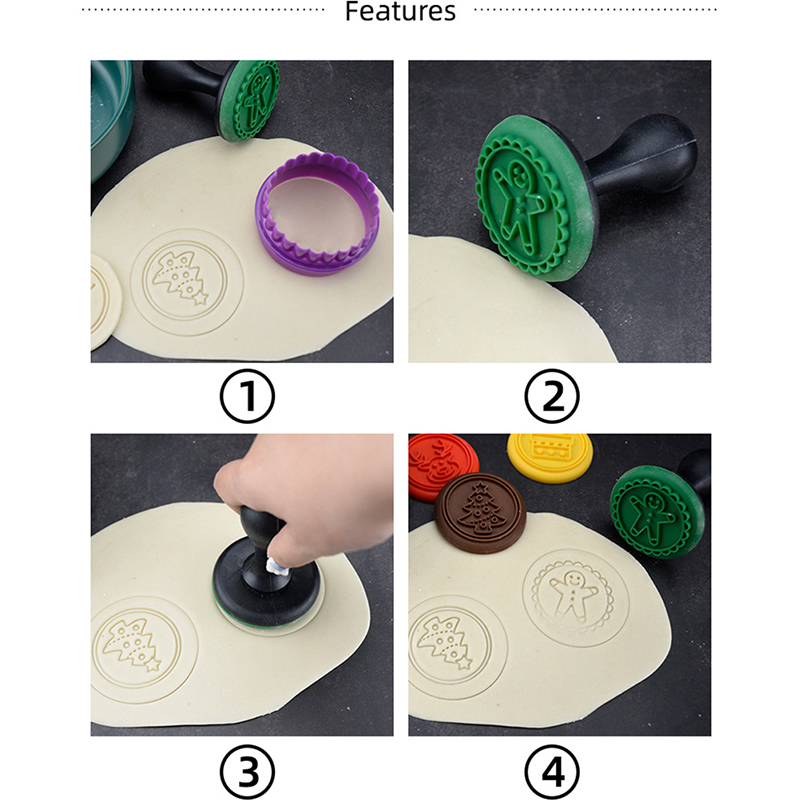 Features

①

②

③

④