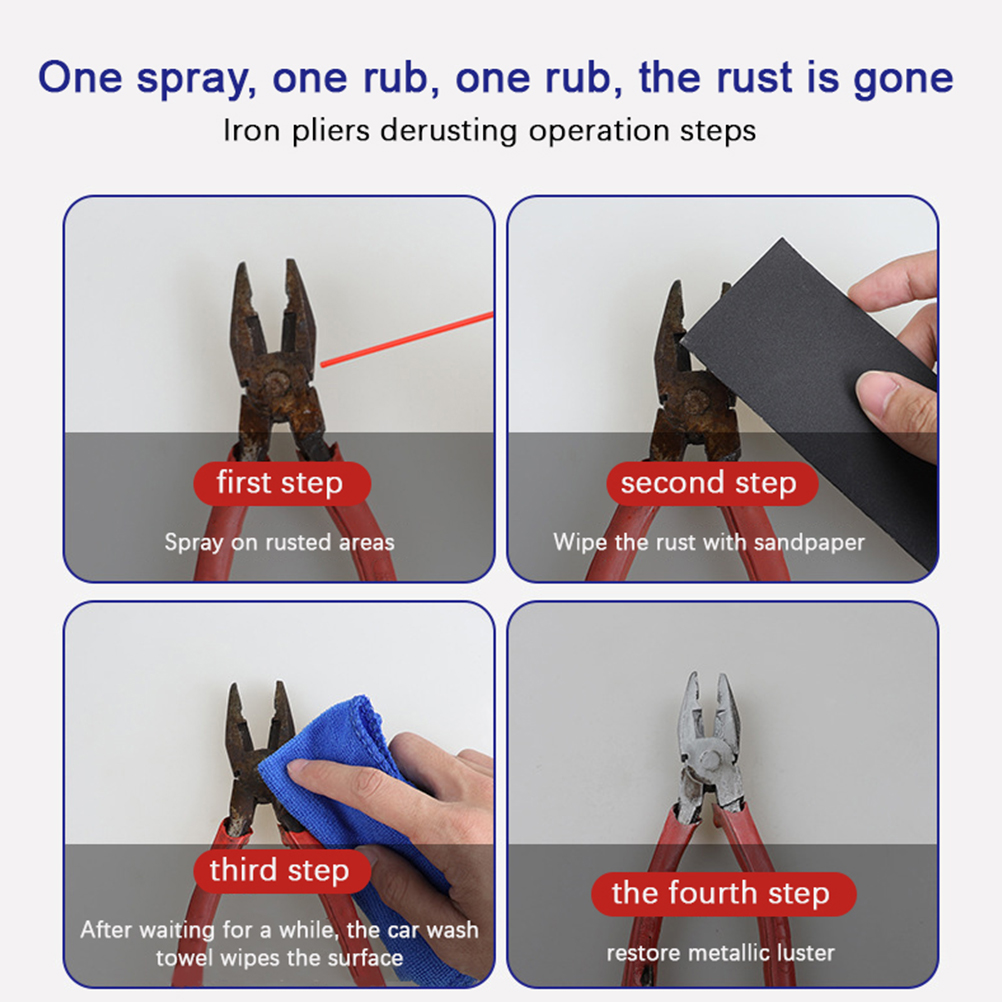 One spray, one rub, one rub, the rust is gone
Iron pliers derusting operation steps

first step
Spray on rusted areas

second step
Wipe the rust with sandpaper

third step
After waiting for a while, the car wash towel wipes the surface

the fourth step
restore metallic luster