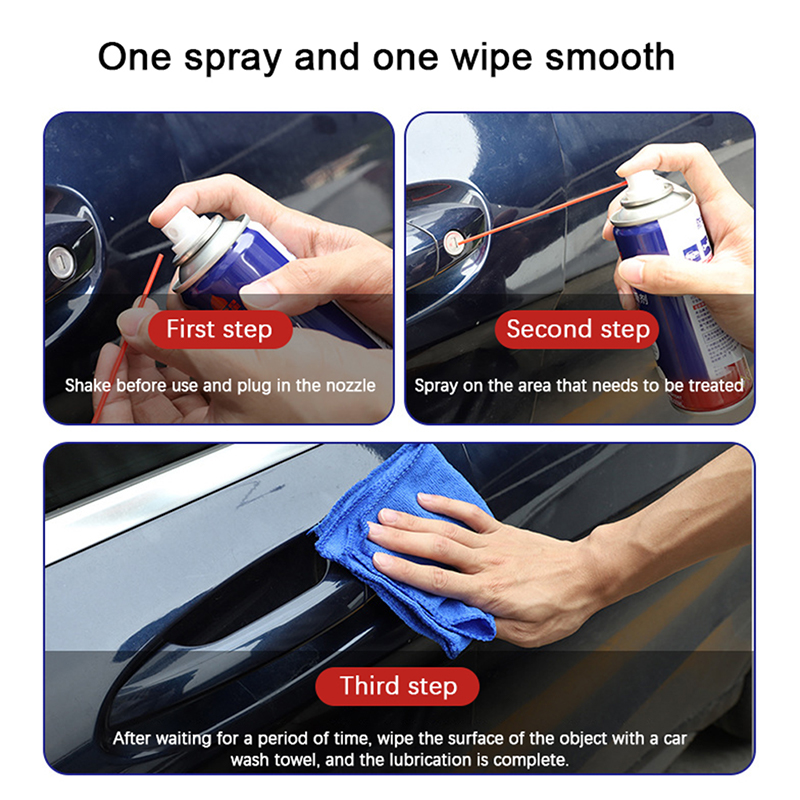 One spray and one wipe smooth

First step

Shake before use and plug in the nozzle

Second step

Spray on the area that needs to be treated

Third step

After waiting for a period of time, wipe the surface of the object with a car wash towel, and the lubrication is complete.