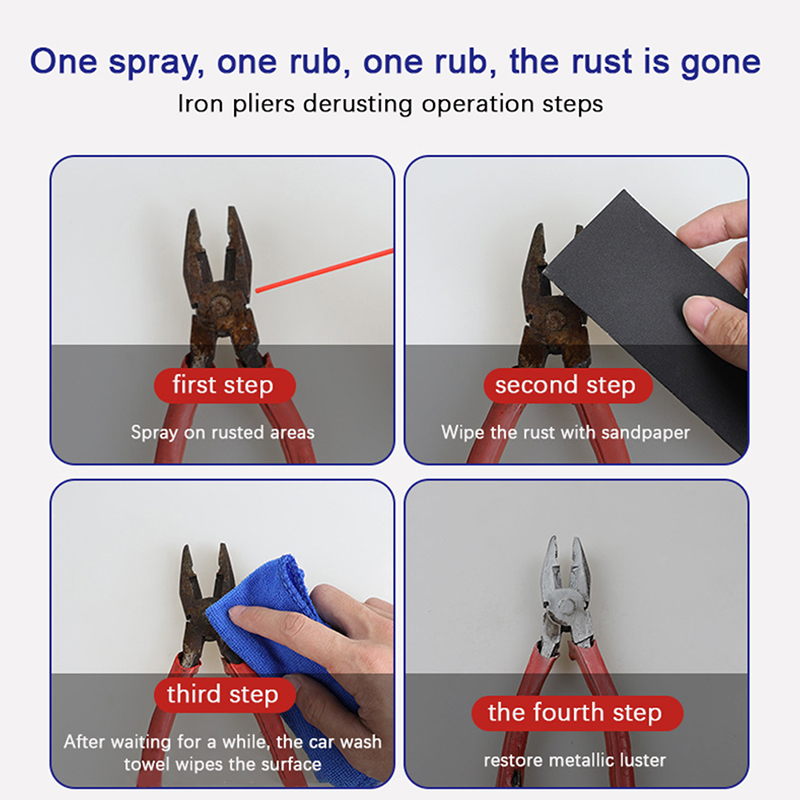 One spray, one rub, one rub, the rust is gone

Iron pliers derusting operation steps

first step

Spray on rusted areas

second step

Wipe the rust with sandpaper

third step

After waiting for a while, the car wash towel wipes the surface

the fourth step

restore metallic luster