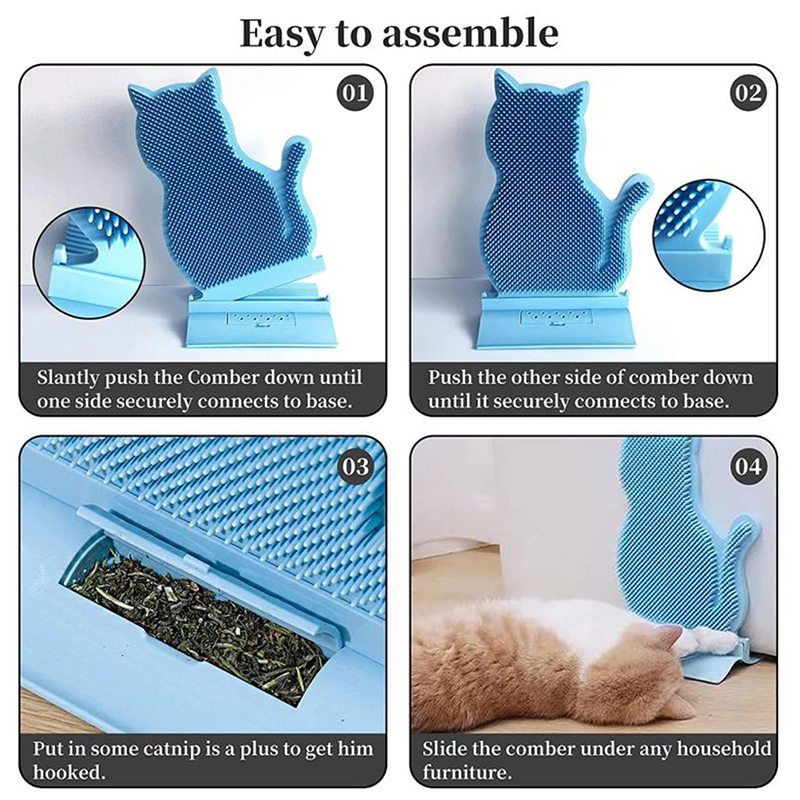 Easy to assemble

01

Slantly push the Comber down until one side securely connects to base.

02

Push the other side of comber down until it securely connects to base.

03

Put in some catnip is a plus to get him hooked.

04

Slide the comber under any household furniture.