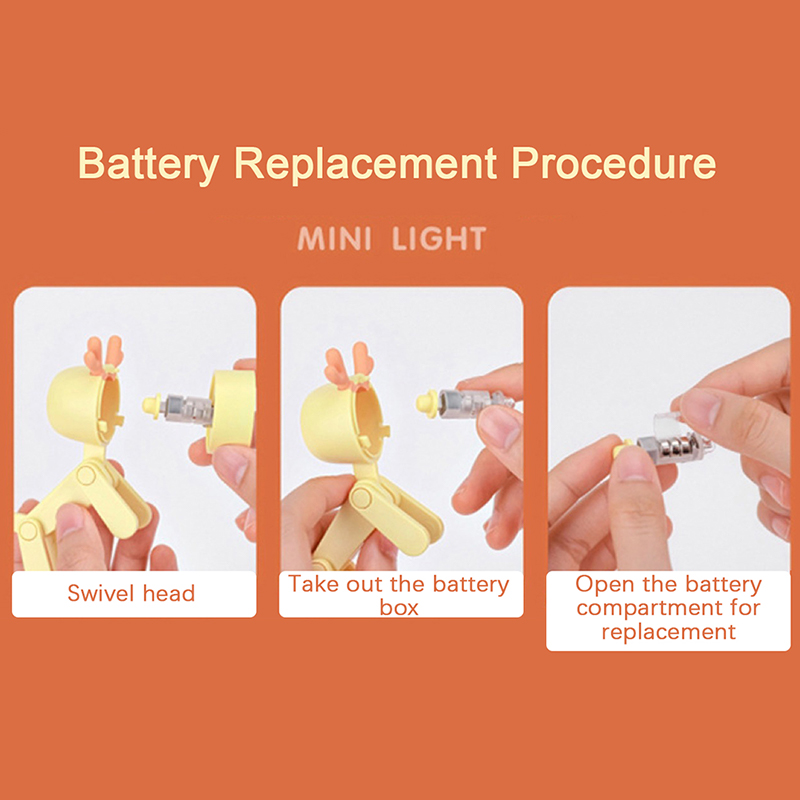 Battery Replacement Procedure

MINI LIGHT

Swivel head

Take out the battery box

Open the battery compartment for replacement