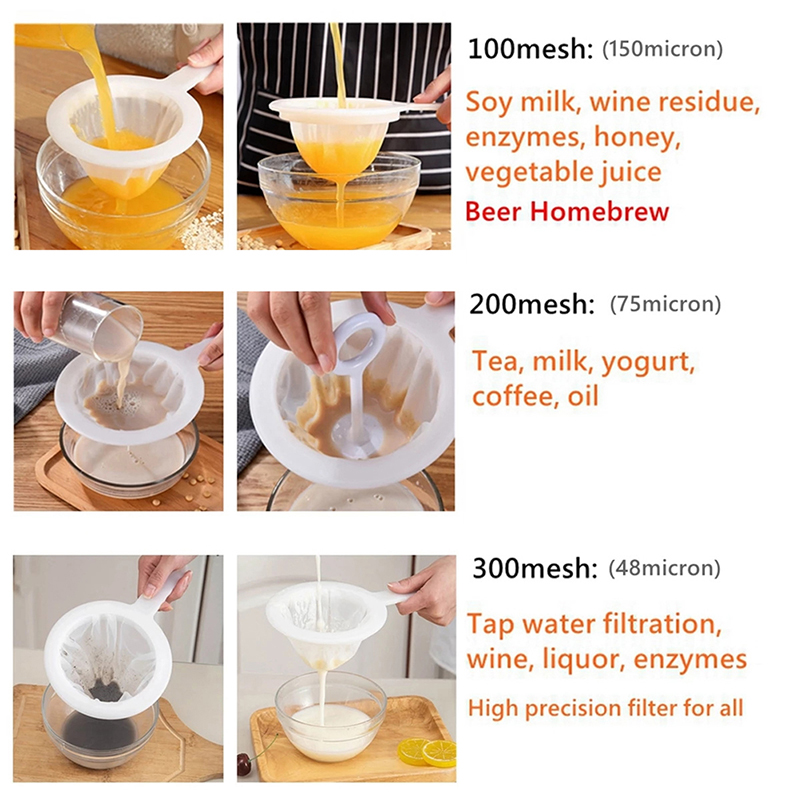 100mesh: (150micron)

Soy milk, wine residue, enzymes, honey, vegetable juice

Beer Homebrew

200mesh: (75micron)

Tea, milk, yogurt, coffee, oil

300mesh: (48micron)

Tap water filtration, wine, liquor, enzymes

High precision filter for all