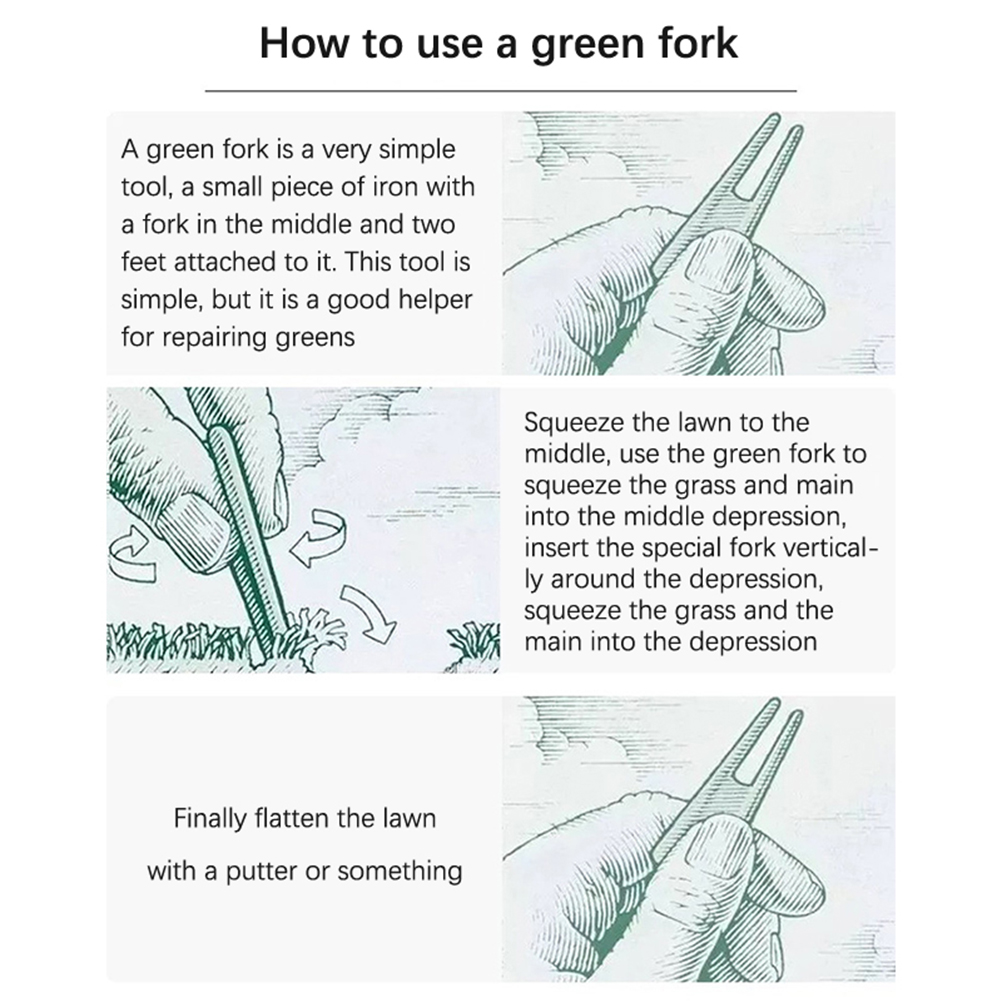 How to use a green fork

A green fork is a very simple tool, a small piece of iron with a fork in the middle and two feet attached to it. This tool is simple, but it is a good helper for repairing greens

Squeeze the lawn to the middle, use the green fork to squeeze the grass and main into the middle depression, insert the special fork vertically around the depression, squeeze the grass and the main into the depression

Finally flatten the lawn with a putter or something