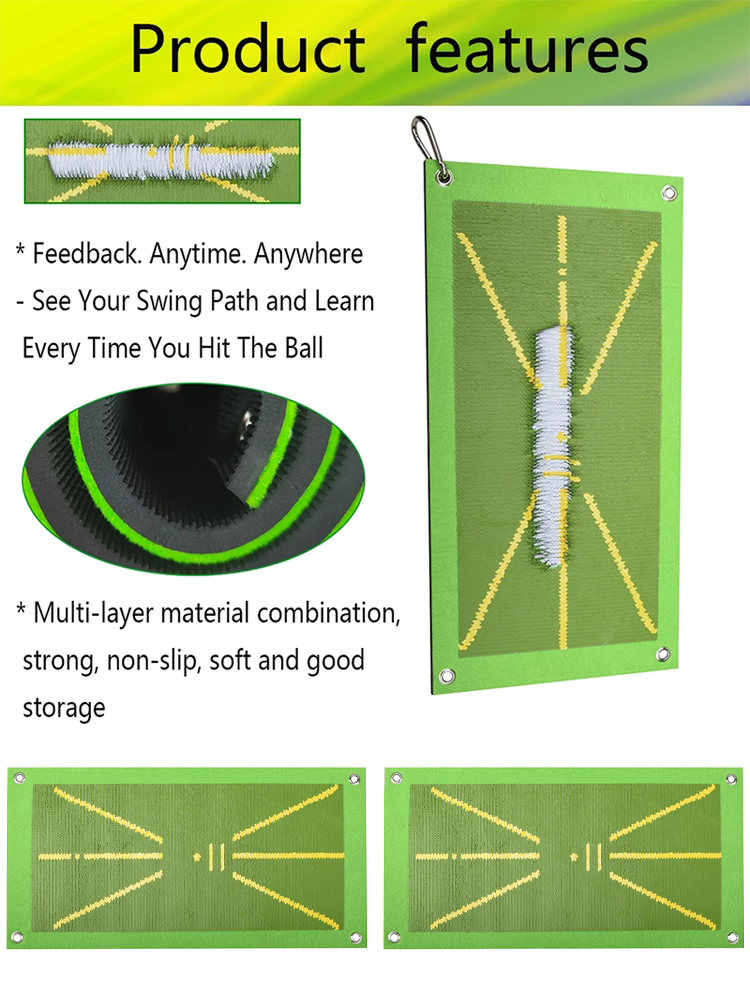 Product features

* Feedback. Anytime. Anywhere
- See Your Swing Path and Learn Every Time You Hit The Ball

* Multi-layer material combination, strong, non-slip, soft and good storage